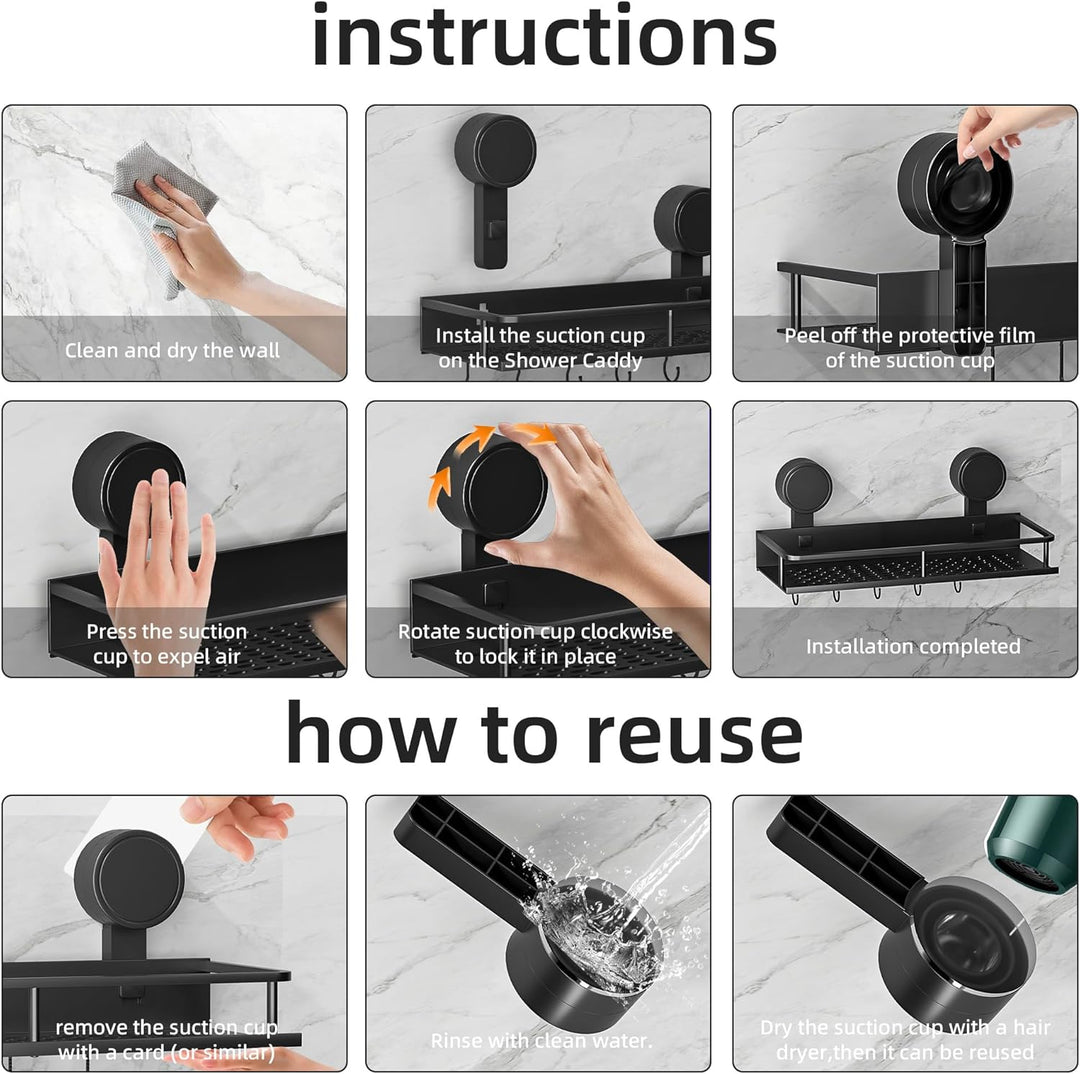 instructions

Clean and dry the wall

Install the suction cup on the Shower Caddy

Peel off the protective film of the suction cup

Press the suction cup to expel air

Rotate suction cup clockwise to lock it in place

Installation completed

how to reuse

remove the suction cup with a card (or similar)

Rinse with clean water.

Dry the suction cup with a hair dryer,then it can be reused