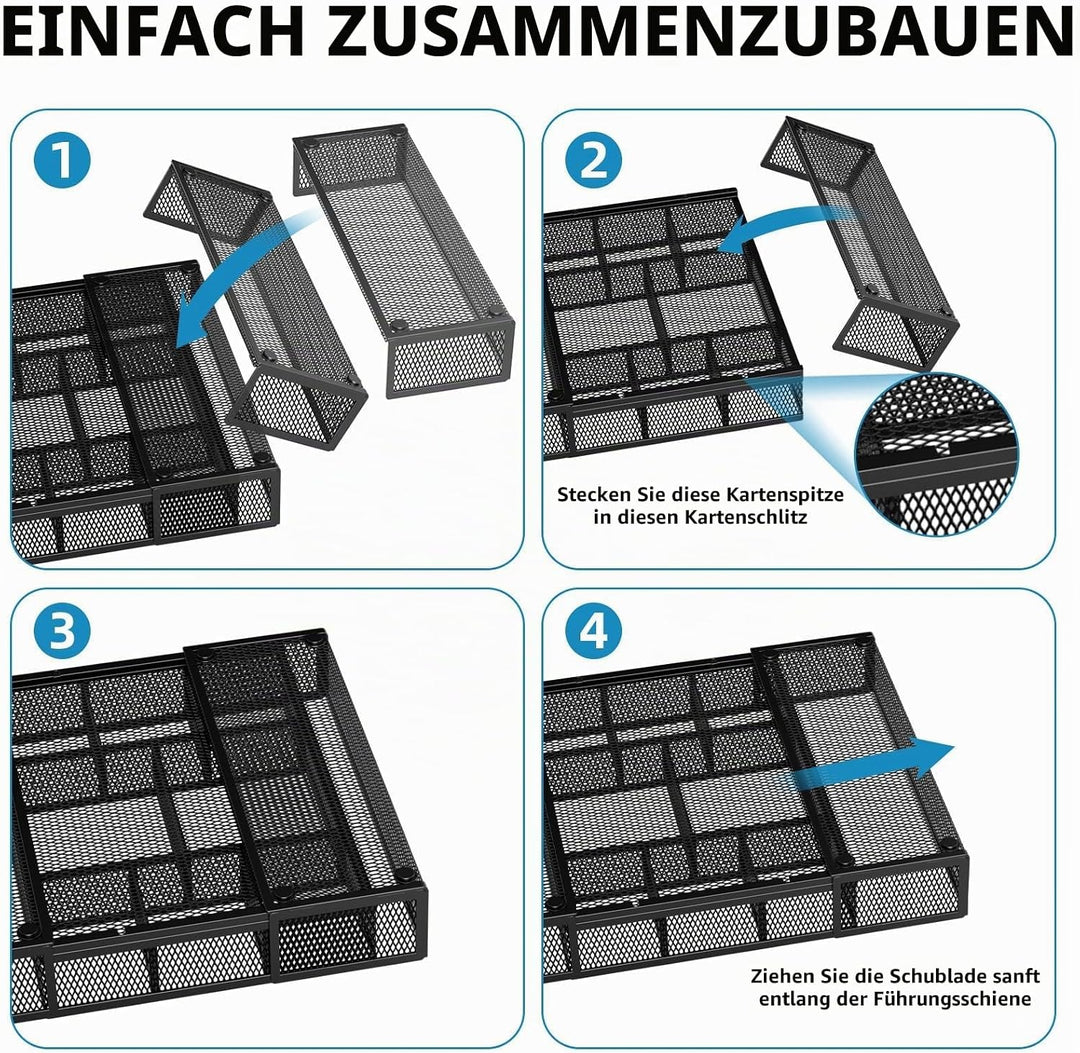 EINFACH ZUSAMMENZUBAUEN

1

2

Stecken Sie diese Kartenspitze in diesen Kartenschlitz

3

4

Ziehen Sie die Schublade sanft entlang der Führungsschiene