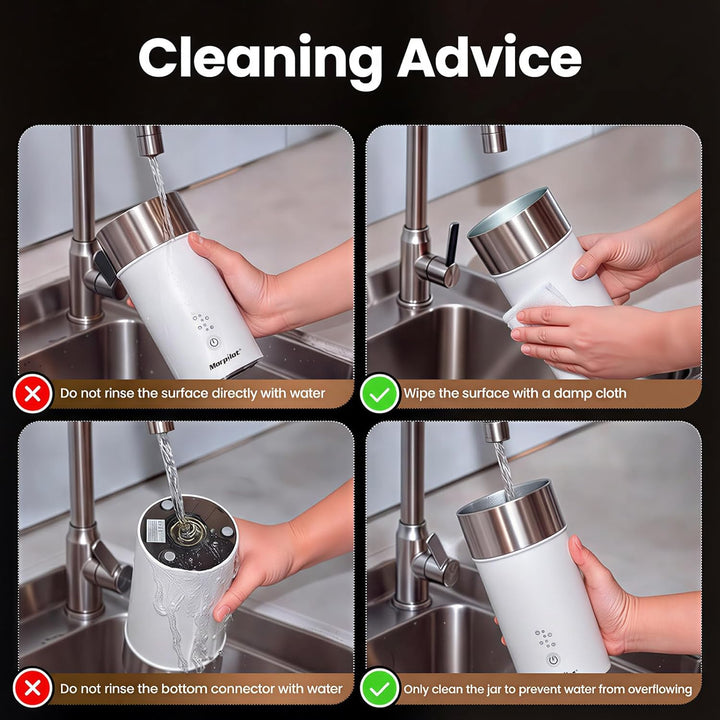 Cleaning Advice

Morpilot

Do not rinse the surface directly with water

Wipe the surface with a damp cloth

Do not rinse the bottom connector with water

Only clean the jar to prevent water from overflowing