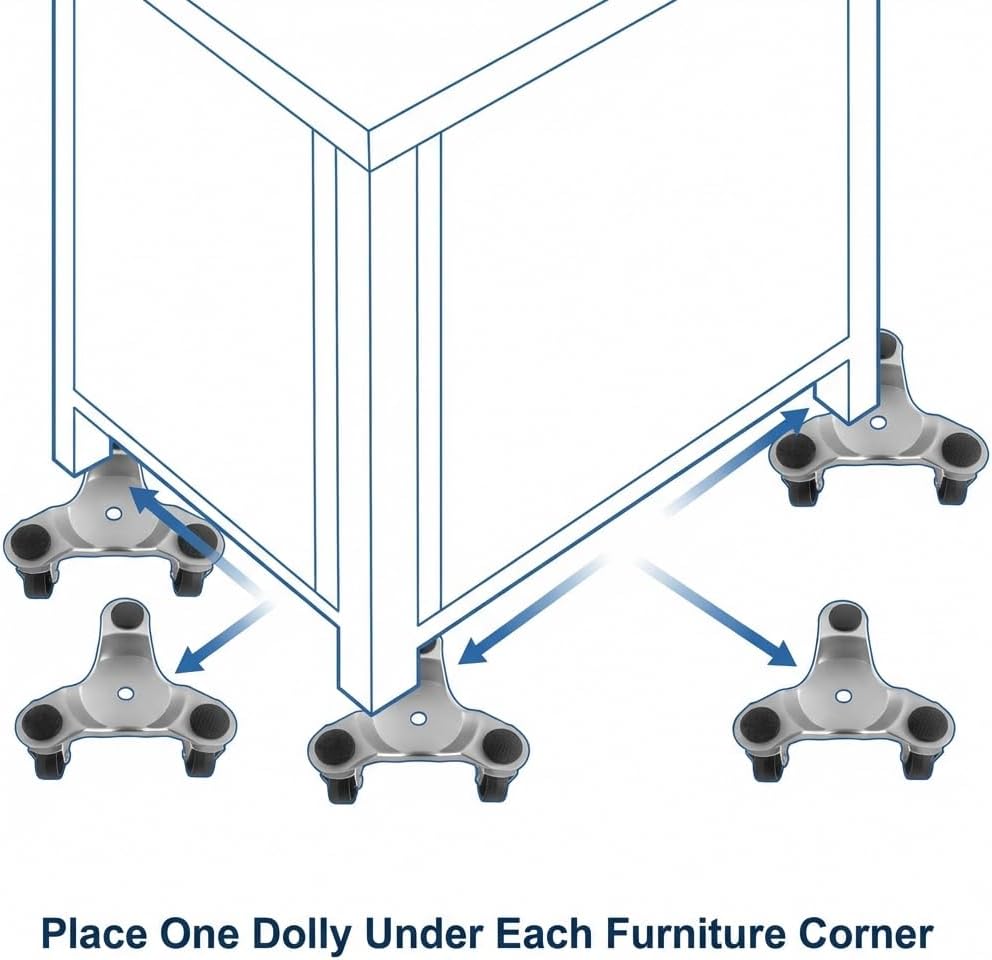 Place One Dolly Under Each Furniture Corner