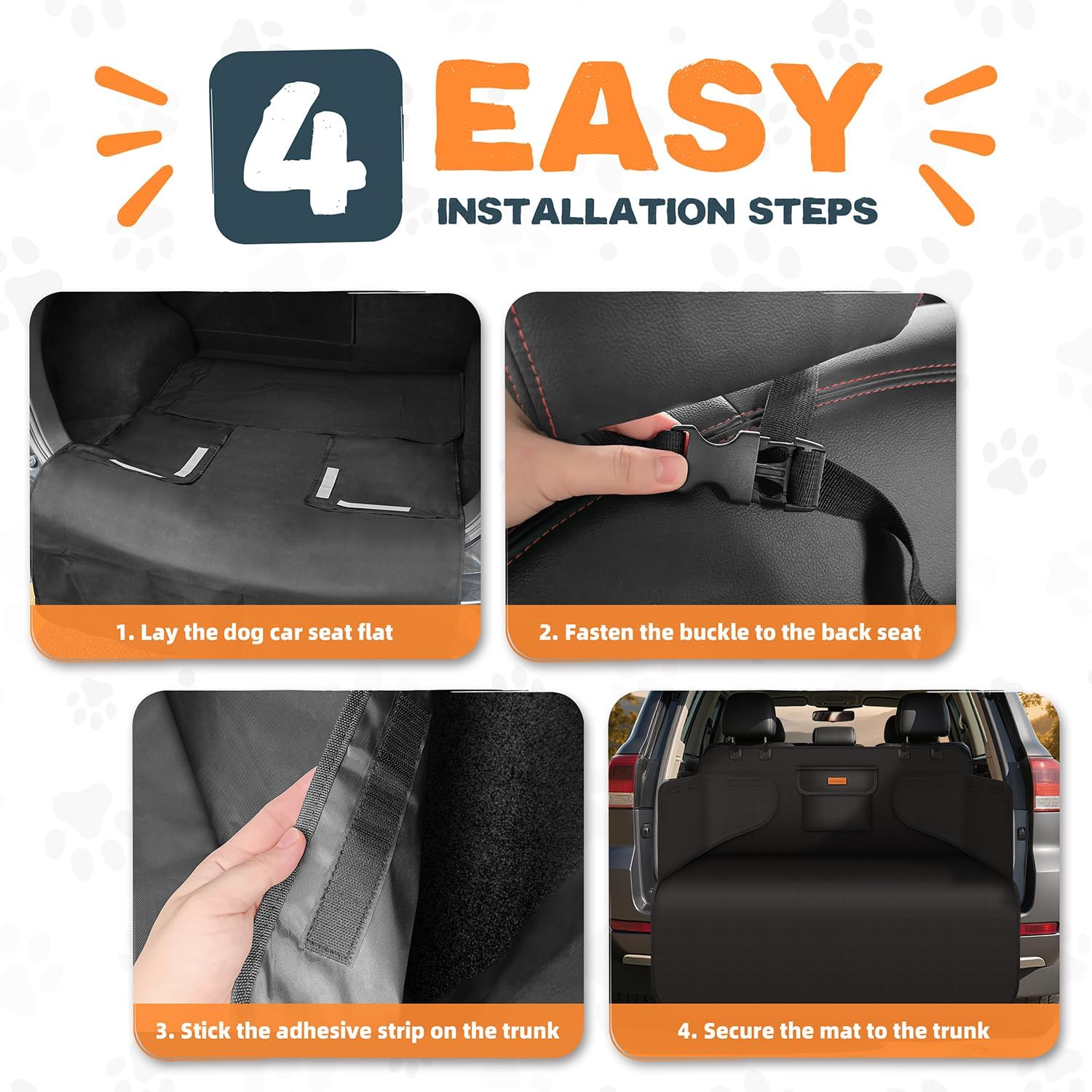 4 EASY
INSTALLATION STEPS

1. Lay the dog car seat flat

2. Fasten the buckle to the back seat

3. Stick the adhesive strip on the trunk

4. Secure the mat to the trunk