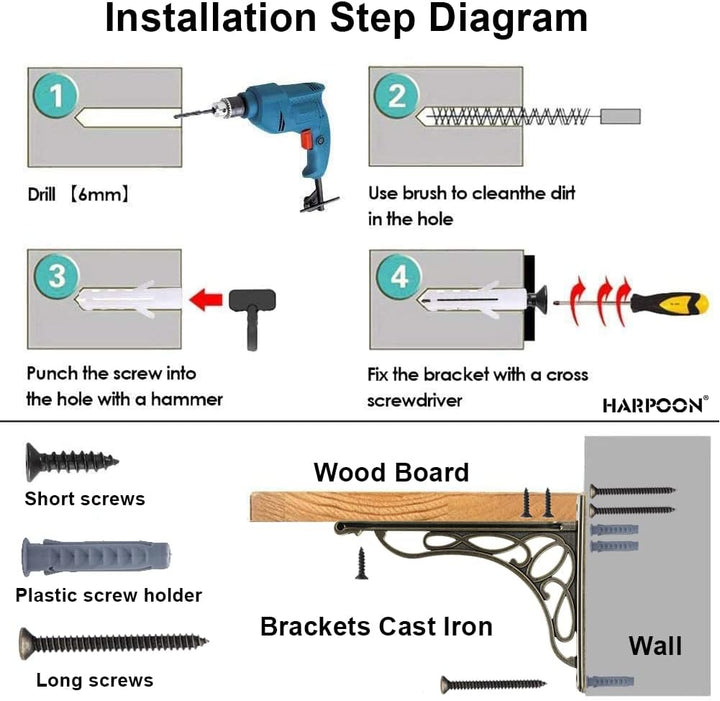 Installation Step Diagram

1

Drill 【6mm】

2

Use brush to cleanthe dirt in the hole

3

Punch the screw into the hole with a hammer

4

Fix the bracket with a cross screwdriver

HARPOON®

Short screws

Plastic screw holder

Long screws

Wood Board

Brackets Cast Iron

Wall