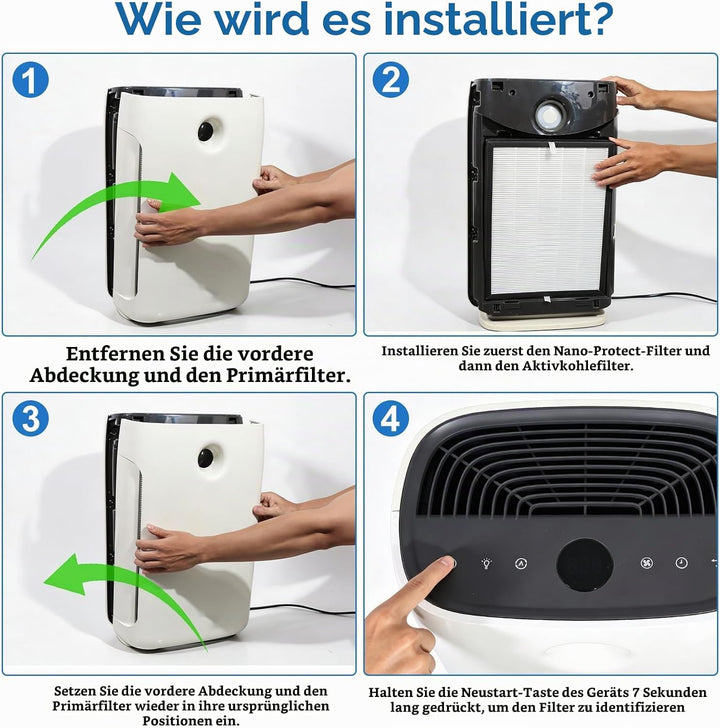 Wie wird es installiert?

1

Entfernen Sie die vordere Abdeckung und den Primärfilter.

2

Installieren Sie zuerst den Nano-Protect-Filter und dann den Aktivkohlefilter.

3

Setzen Sie die vordere Abdeckung und den Primärfilter wieder in ihre ursprünglichen Positionen ein.

4

Halten Sie die Neustart-Taste des Geräts 7 Sekunden lang gedrückt, um den Filter zu identifizieren