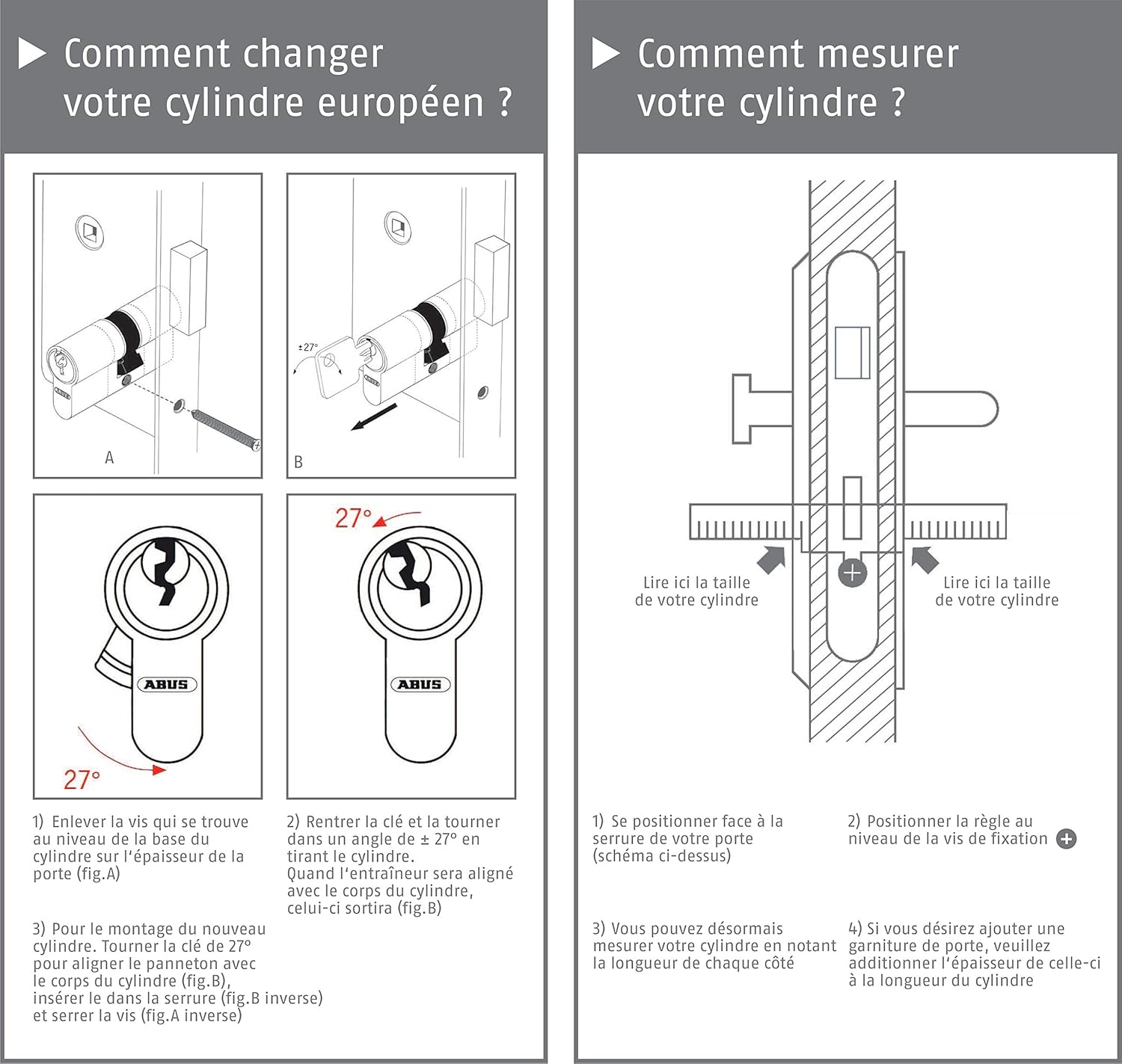 Comment changer votre cylindre européen ?

A

±27°

B

ABUS

27°

27°

ABUS

1) Enlever la vis qui se trouve au niveau de la base du cylindre sur l'épaisseur de la porte (fig.A)

2) Rentrer la clé et la tourner dans un angle de ± 27° en tirant le cylindre.
Quand l'entraîneur sera aligné avec le corps du cylindre, celui-ci sortira (fig.B)

3) Pour le montage du nouveau cylindre. Tourner la clé de 27° pour aligner le panneton avec le corps du cylindre (fig.B), insérer le dans la serrure (fig.B inverse) et serrer la vis (fig.A inverse)

Comment mesurer votre cylindre ?

Lire ici la taille de votre cylindre

Lire ici la taille de votre cylindre

1) Se positionner face à la serrure de votre porte (schéma ci-dessus)

2) Positionner la règle au niveau de la vis de fixation

3) Vous pouvez désormais mesurer votre cylindre en notant la longueur de chaque côté

4) Si vous désirez ajouter une garniture de porte, veuillez additionner l'épaisseur de celle-ci à la longueur du cylindre