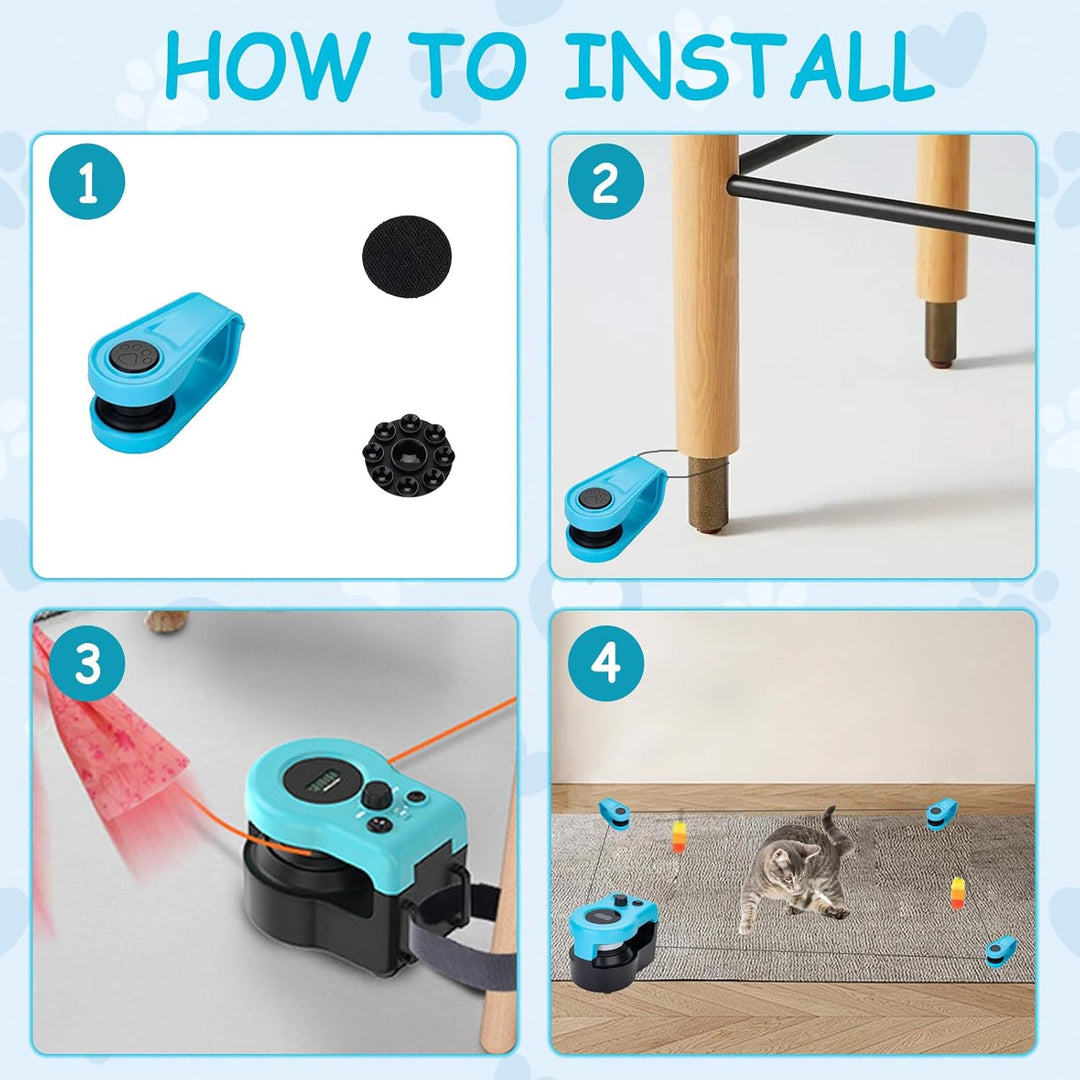 HOW TO INSTALL

1

2

3

4