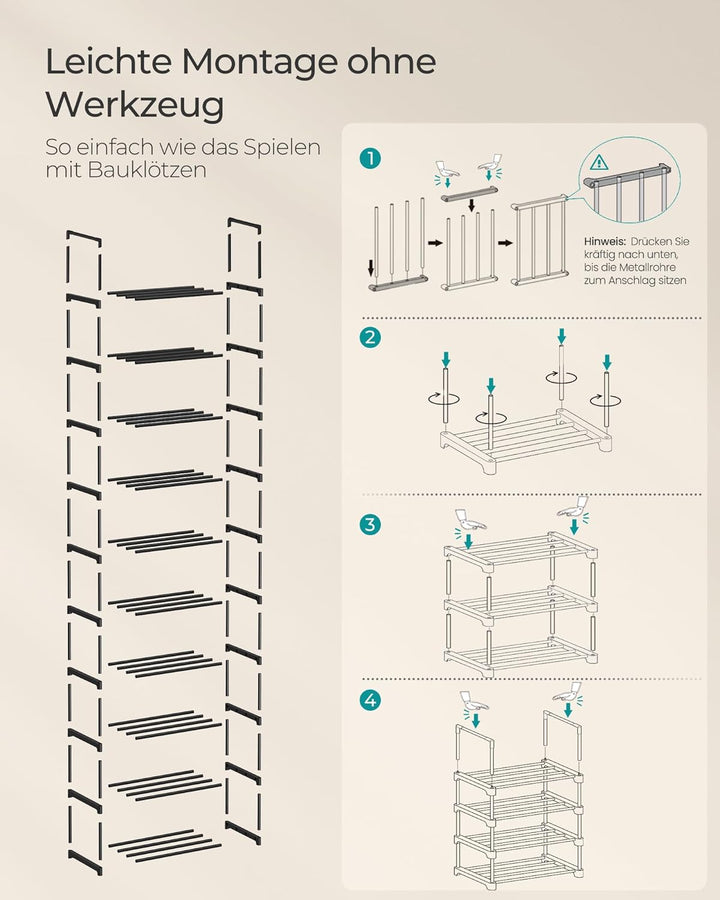 Leichte Montage ohne Werkzeug

So einfach wie das Spielen mit Bauklötzen

1

Hinweis: Drücken Sie kräftig nach unten, bis die Metallrohre zum Anschlag sitzen

2

3

4