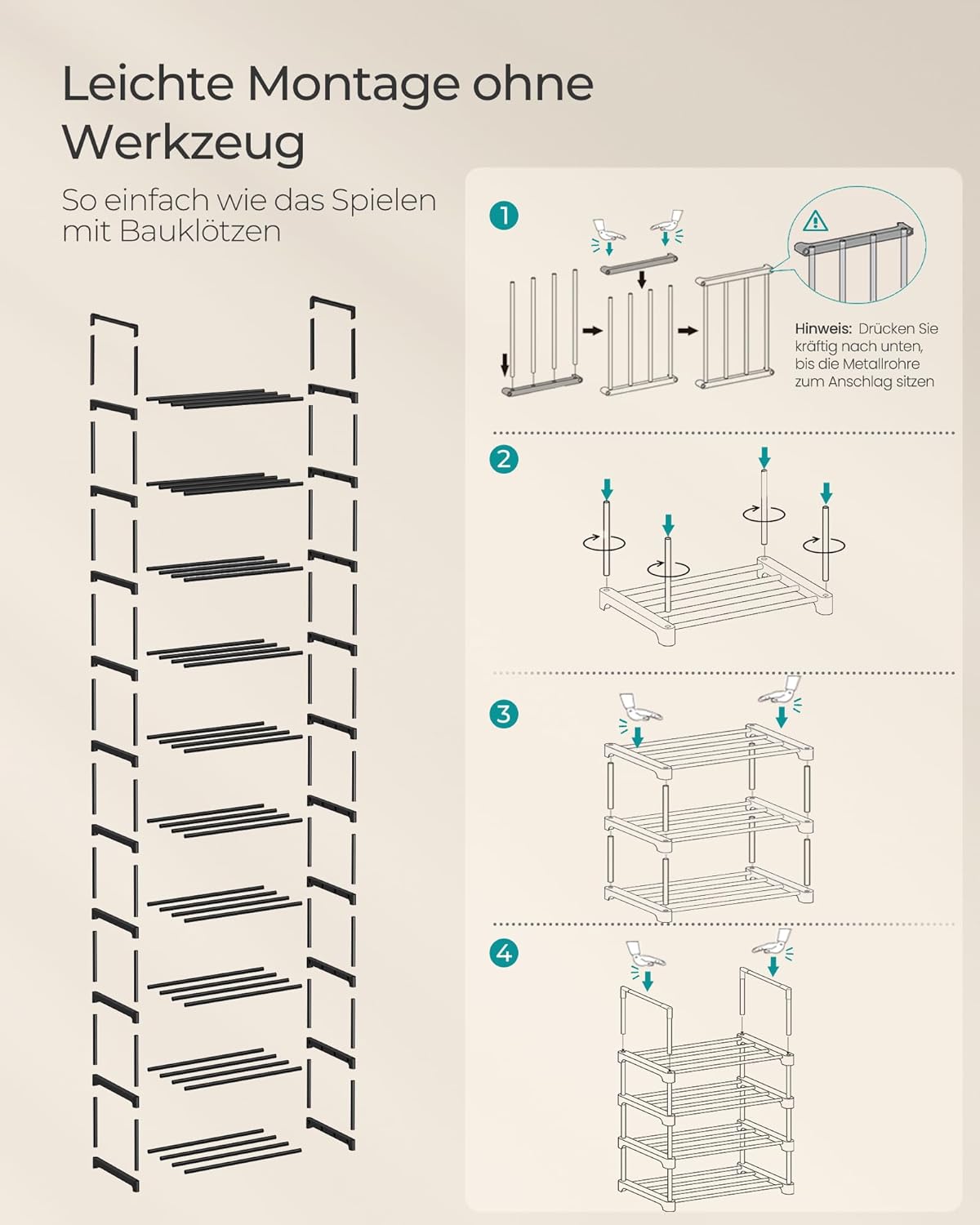 Leichte Montage ohne Werkzeug

So einfach wie das Spielen mit Bauklötzen

1

Hinweis: Drücken Sie kräftig nach unten, bis die Metallrohre zum Anschlag sitzen

2

3

4