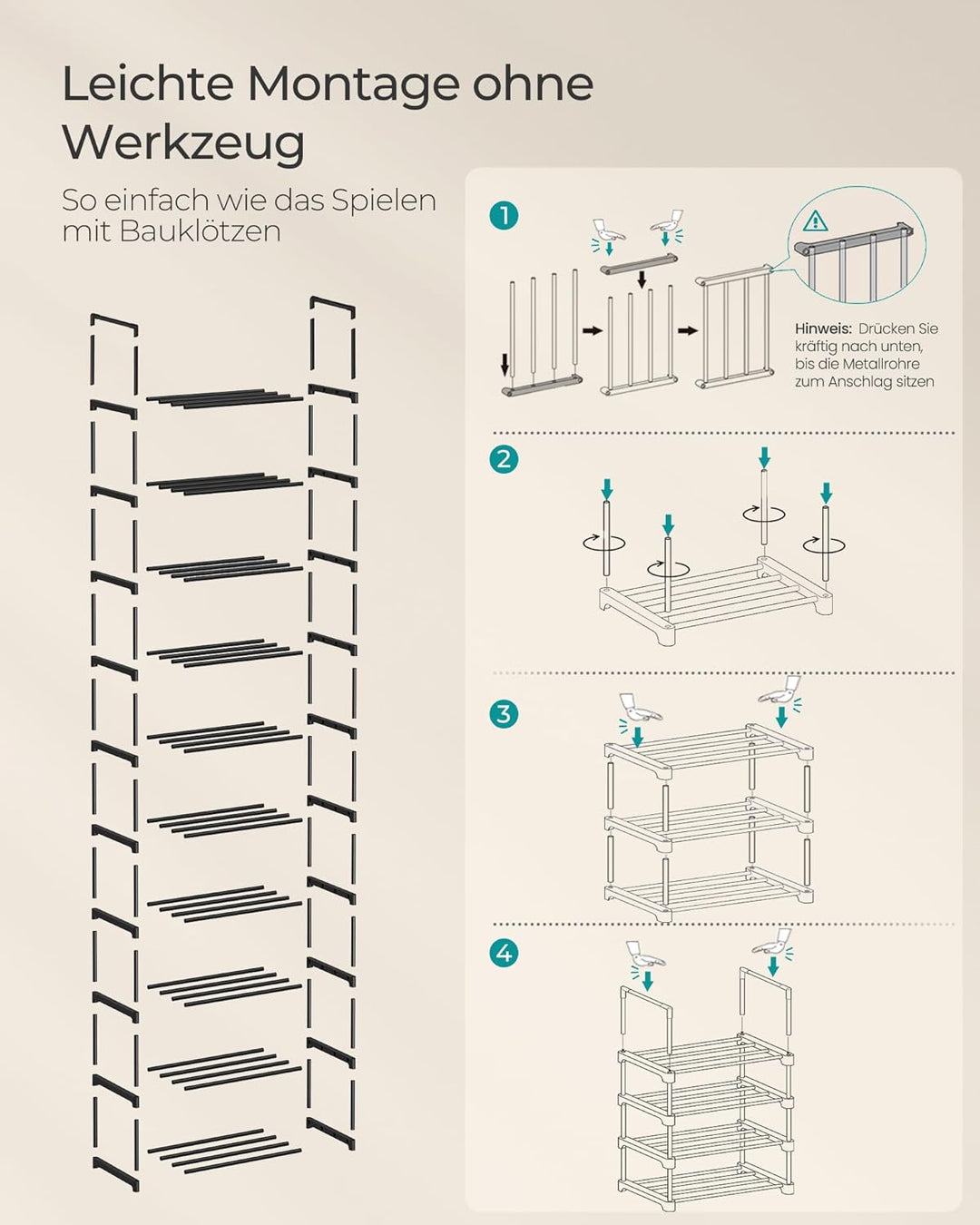 Leichte Montage ohne Werkzeug

So einfach wie das Spielen mit Bauklötzen

1

Hinweis: Drücken Sie kräftig nach unten, bis die Metallrohre zum Anschlag sitzen

2

3

4