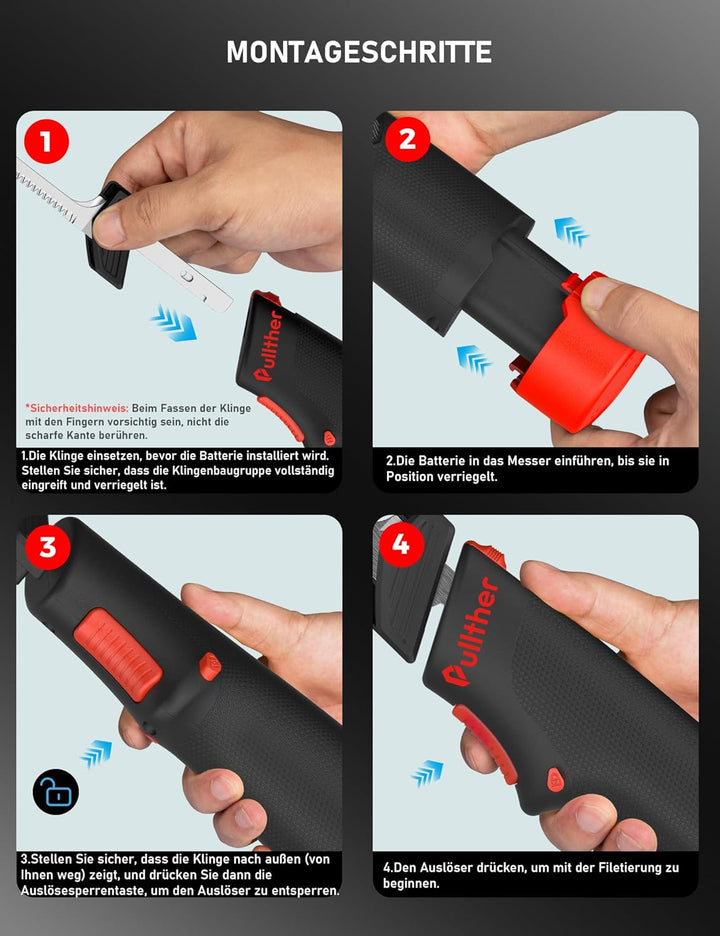 MONTAGESCHRITTE

1

Pullther

*Sicherheitshinweis: Beim Fassen der Klinge mit den Fingern vorsichtig sein, nicht die scharfe Kante berühren.

1.Die Klinge einsetzen, bevor die Batterie installiert wird. Stellen Sie sicher, dass die Klingenbaugruppe vollständig eingreift und verriegelt ist.

2

2.Die Batterie in das Messer einführen, bis sie in Position verriegelt.

3

3.Stellen Sie sicher, dass die Klinge nach außen (von Ihnen weg) zeigt, und drücken Sie dann die Auslösesperrentaste, um den Auslöser zu entsperren.

4

Pullther

4.Den Auslöser drücken, um mit der Filetierung zu beginnen.