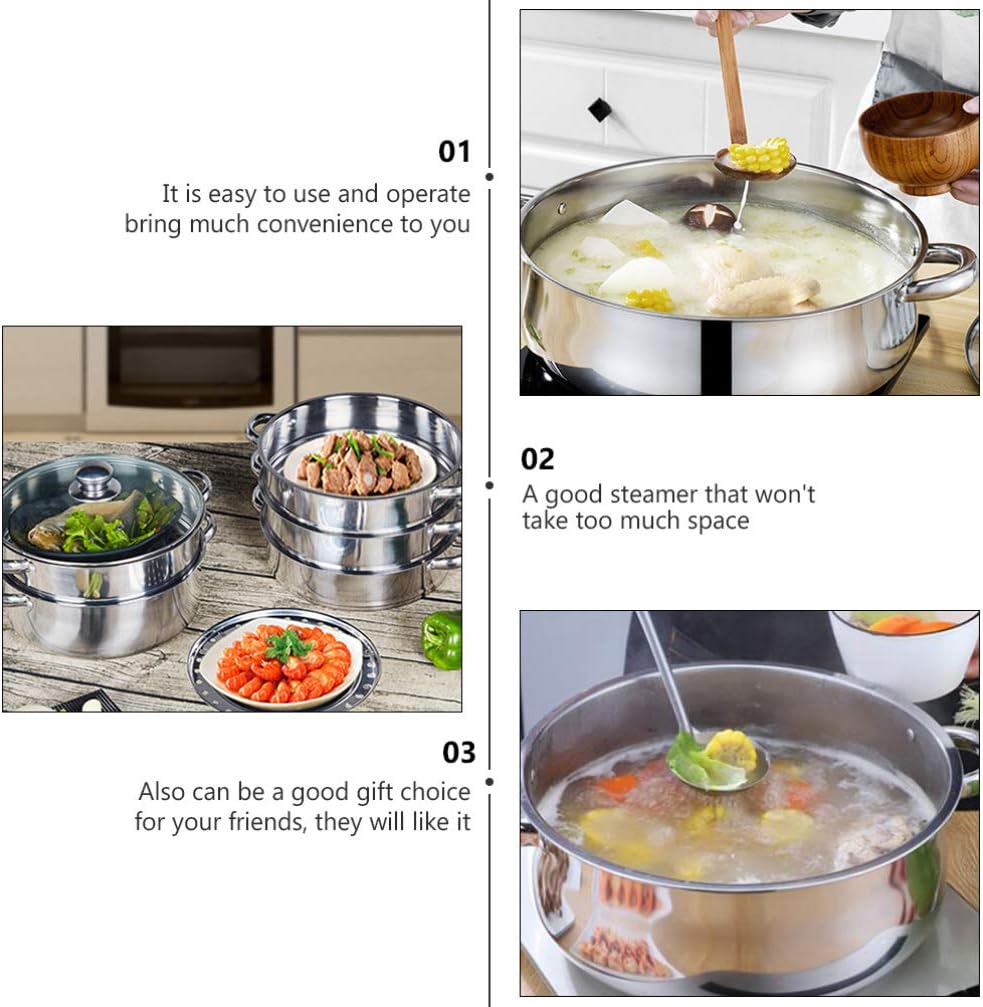 01
It is easy to use and operate bring much convenience to you

02
A good steamer that won't take too much space

03
Also can be a good gift choice for your friends, they will like it