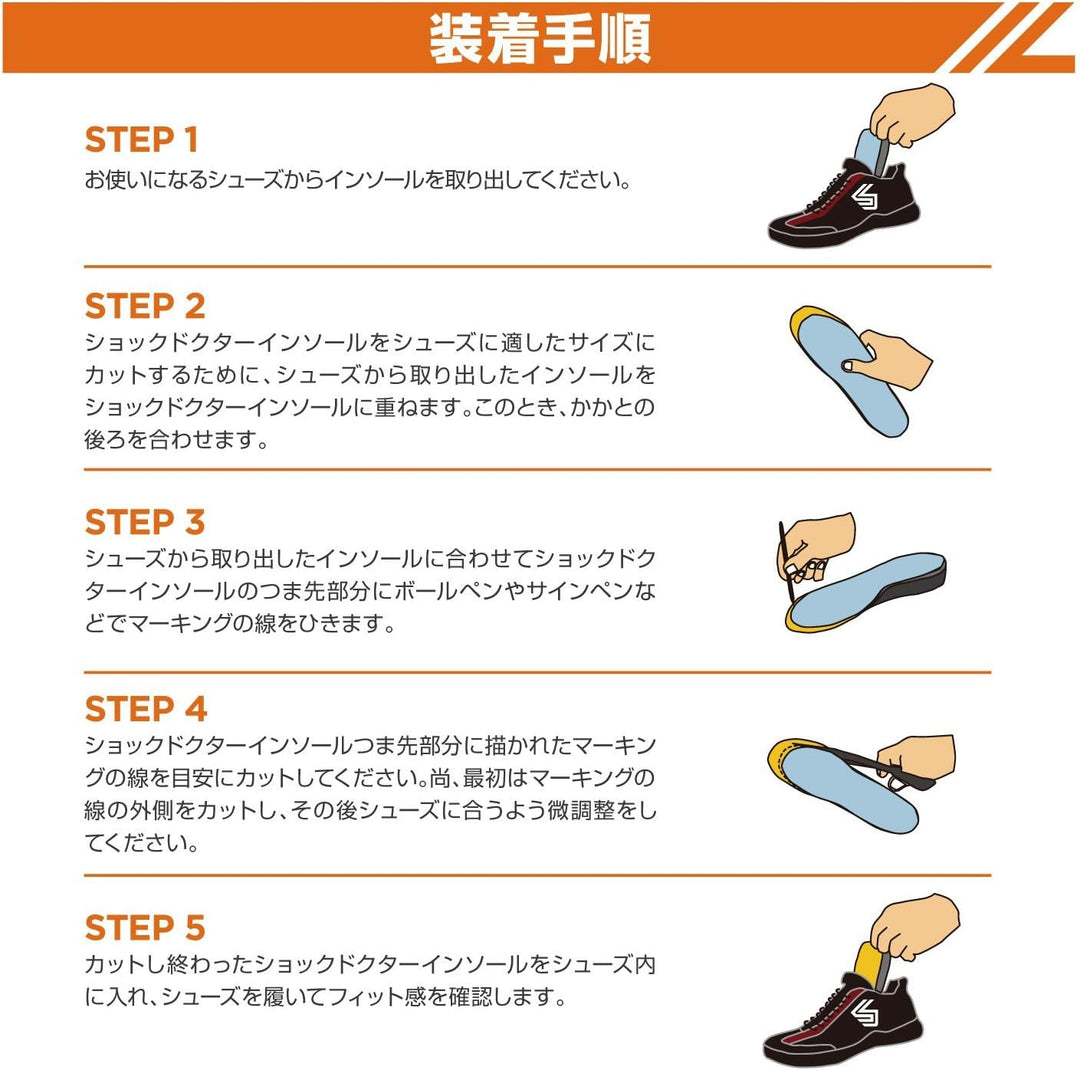 装着手順

STEP 1
お使いになるシューズからインソールを取り出してください。

STEP 2
ショックドクターインソールをシューズに適したサイズにカットするために、シューズから取り出したインソールをショックドクターインソールに重ねます。このとき、かかとの後ろを合わせます。

STEP 3
シューズから取り出したインソールに合わせてショックドクターインソールのつま先部分にボールペンやサインペンなどでマーキングの線をひきます。

STEP 4
ショックドクターインソールつま先部分に描かれたマーキングの線を目安にカットしてください。尚、最初はマーキングの線の外側をカットし、その後シューズに合うよう微調整をしてください。

STEP 5
カットし終わったショックドクターインソールをシューズ内に入れ、シューズを履いてフィット感を確認します。