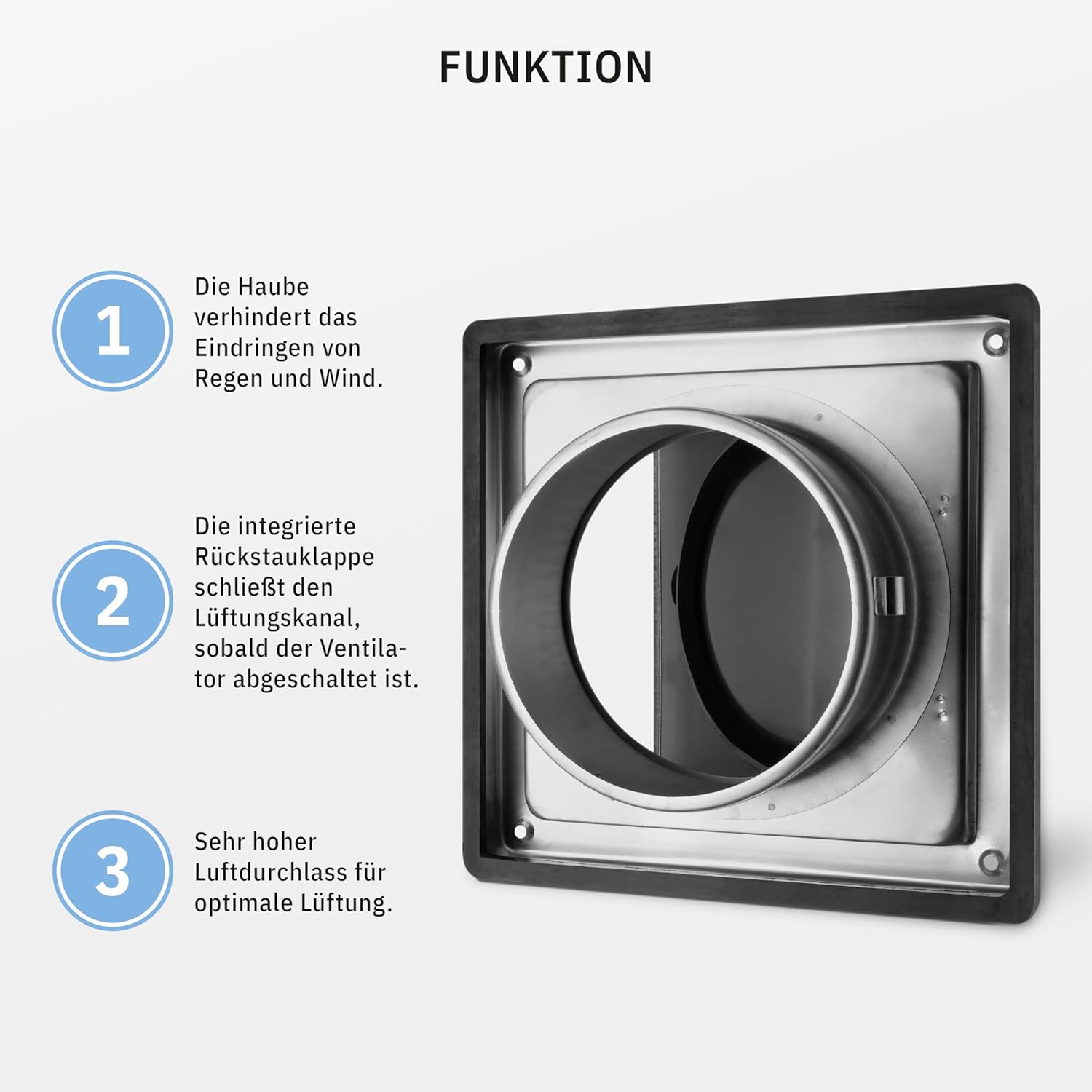 FUNKTION

1

Die Haube verhindert das Eindringen von Regen und Wind.

2

Die integrierte Rückstauklappe schließt den Lüftungskanal, sobald der Ventilator abgeschaltet ist.

3

Sehr hoher Luftdurchlass für optimale Lüftung.