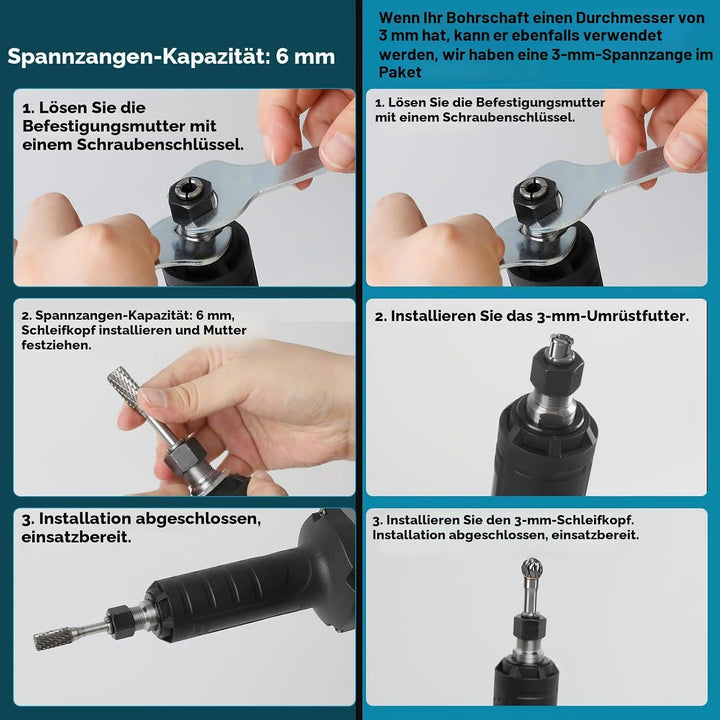 Spannzangen-Kapazität: 6 mm

1. Lösen Sie die Befestigungsmutter mit einem Schraubenschlüssel.

2. Spannzangen-Kapazität: 6 mm, Schleifkopf installieren und Mutter festziehen.

3. Installation abgeschlossen, einsatzbereit.

Wenn Ihr Bohrschaft einen Durchmesser von 3 mm hat, kann er ebenfalls verwendet werden, wir haben eine 3-mm-Spannzange im Paket

1. Lösen Sie die Befestigungsmutter mit einem Schraubenschlüssel.

2. Installieren Sie das 3-mm-Umrüstfutter.

3. Installieren Sie den 3-mm-Schleifkopf. Installation abgeschlossen, einsatzbereit.