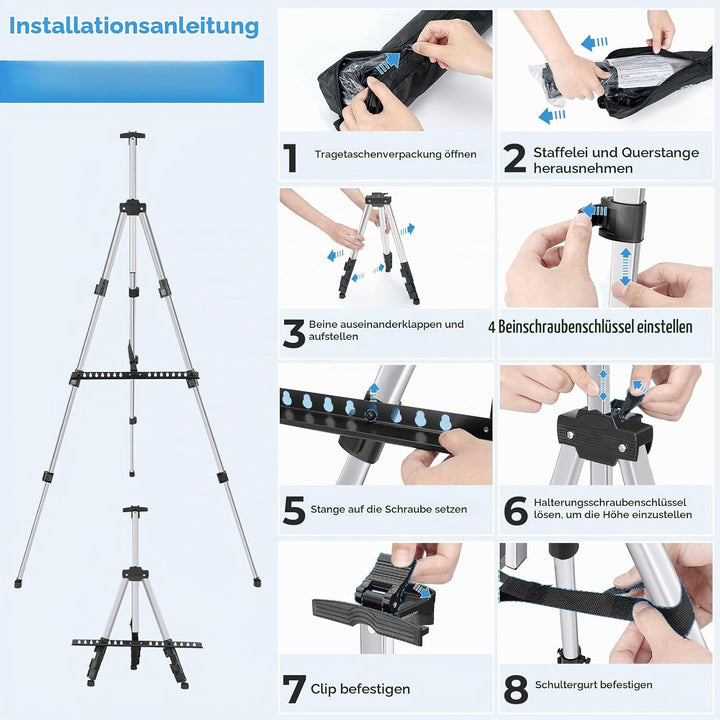 Installationsanleitung

1 Tragetaschenverpackung öffnen

2 Staffelei und Querstange herausnehmen

3 Beine auseinanderklappen und aufstellen

4 Beinschraubenschlüssel einstellen

5 Stange auf die Schraube setzen

6 Halterungsschraubenschlüssel lösen, um die Höhe einzustellen

7 Clip befestigen

8 Schultergurt befestigen