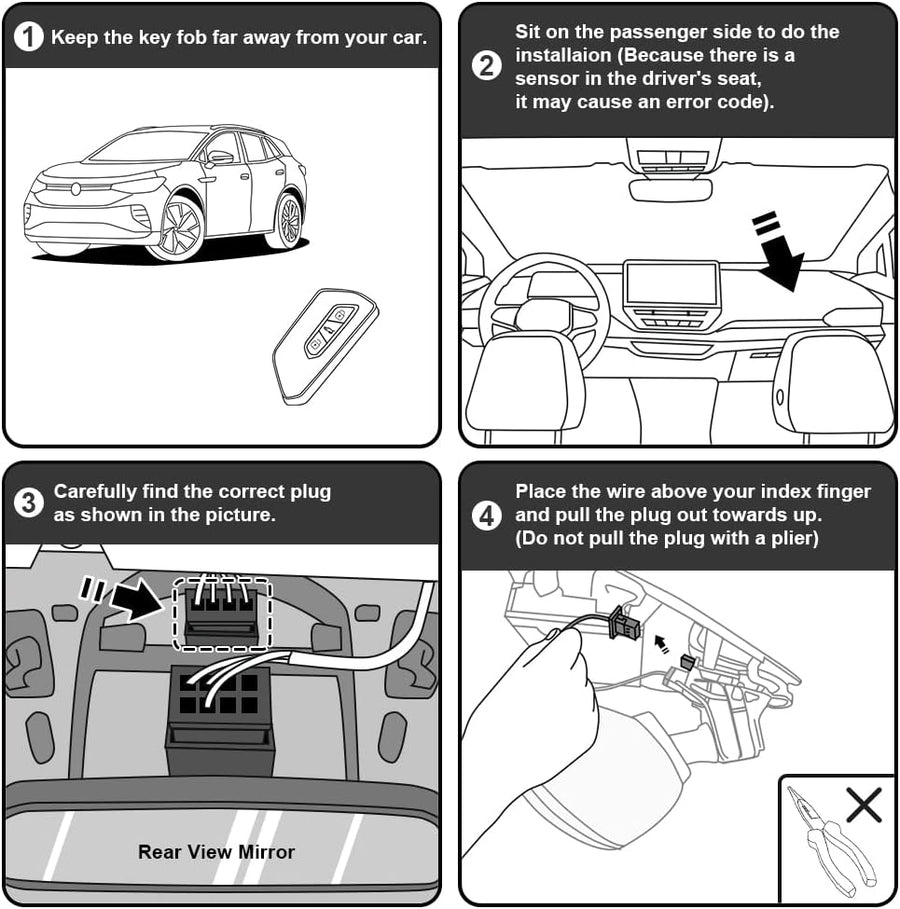 1 Keep the key fob far away from your car.

2 Sit on the passenger side to do the installaion (Because there is a sensor in the driver's seat, it may cause an error code).

3 Carefully find the correct plug as shown in the picture.

Rear View Mirror

4 Place the wire above your index finger and pull the plug out towards up. (Do not pull the plug with a plier)