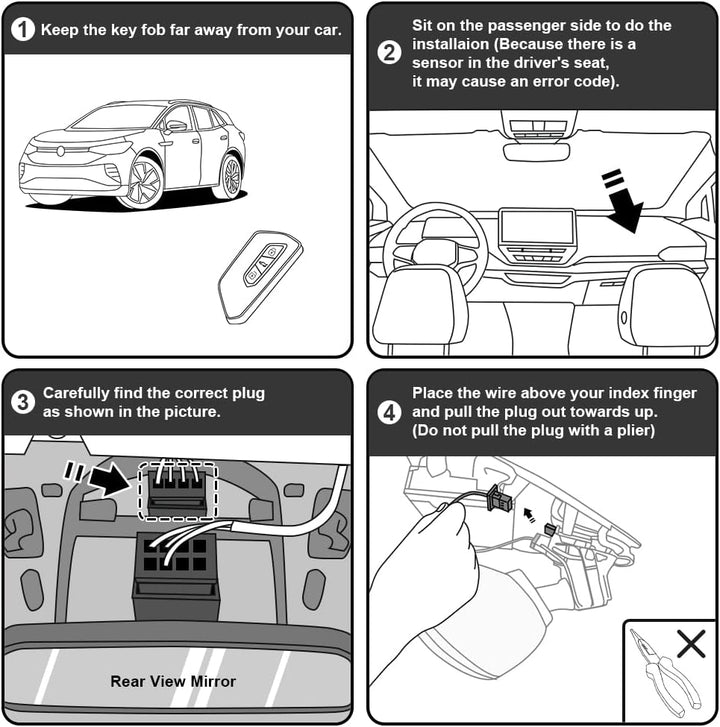 1 Keep the key fob far away from your car.

2 Sit on the passenger side to do the installaion (Because there is a sensor in the driver's seat, it may cause an error code).

3 Carefully find the correct plug as shown in the picture.

Rear View Mirror

4 Place the wire above your index finger and pull the plug out towards up. (Do not pull the plug with a plier)