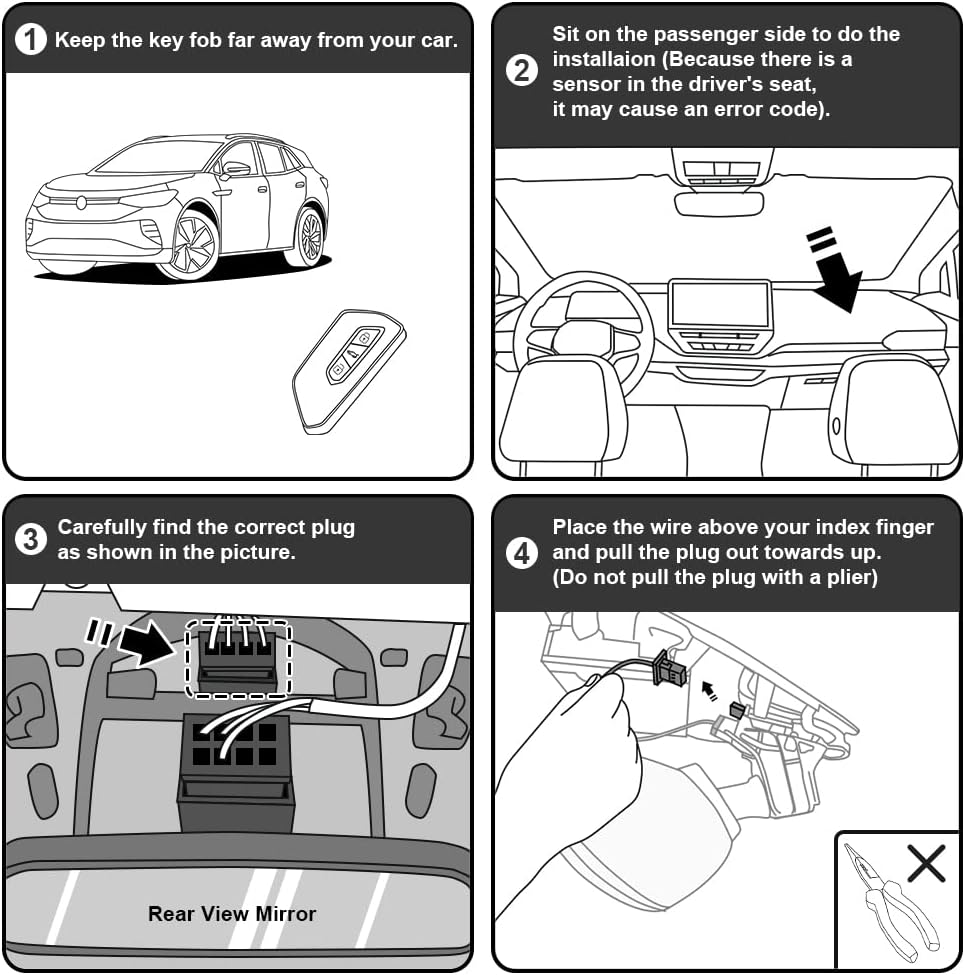 1 Keep the key fob far away from your car.

2 Sit on the passenger side to do the installaion (Because there is a sensor in the driver's seat, it may cause an error code).

3 Carefully find the correct plug as shown in the picture.

Rear View Mirror

4 Place the wire above your index finger and pull the plug out towards up. (Do not pull the plug with a plier)