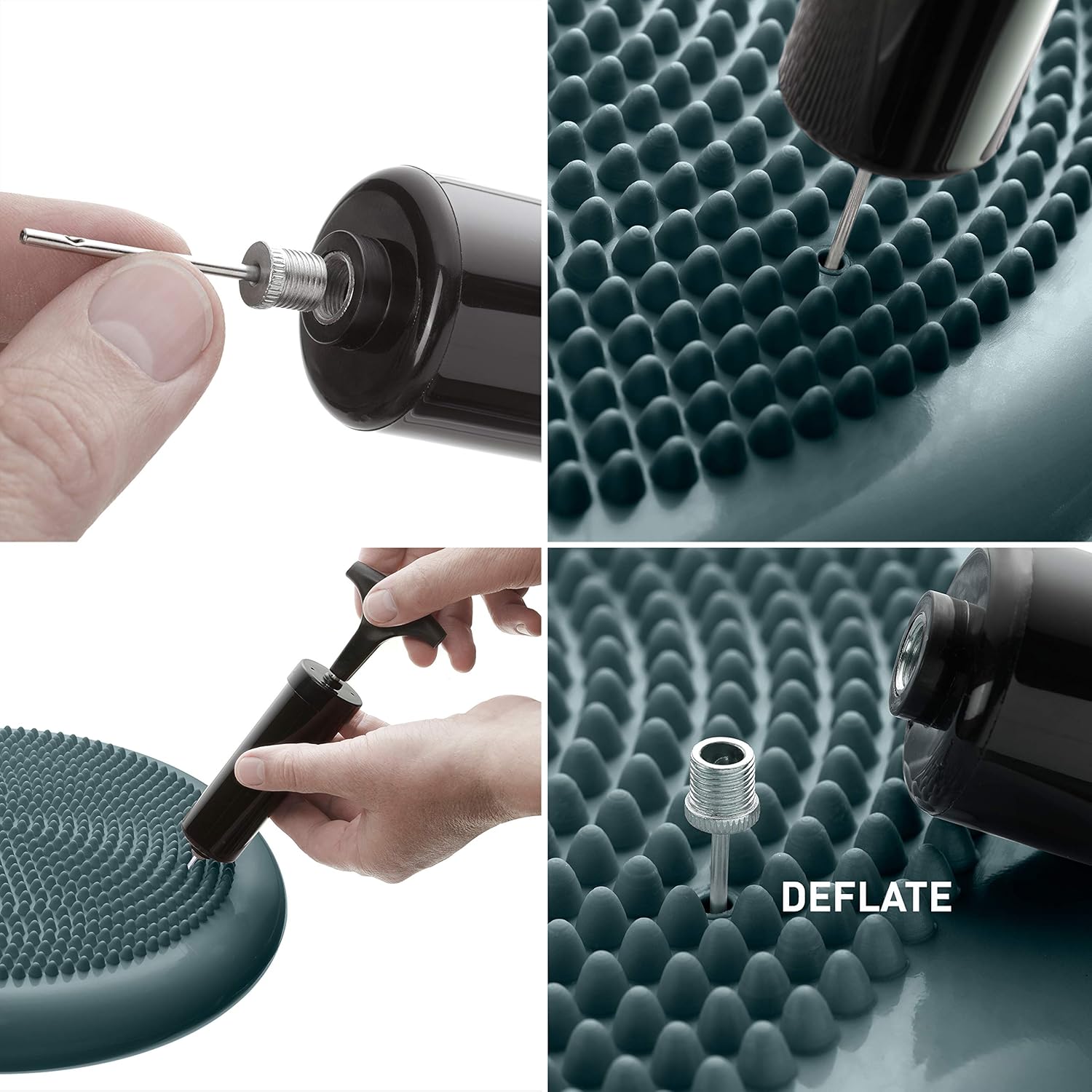 DEFLATE