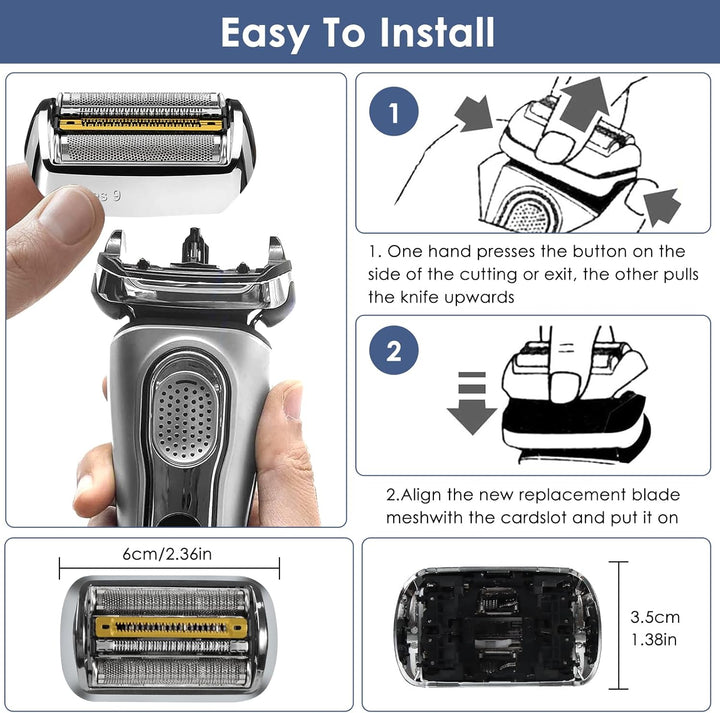 Easy To Install

1

1. One hand presses the button on the side of the cutting or exit, the other pulls the knife upwards

2

2.Align the new replacement blade meshwith the cardslot and put it on

6cm/2.36in

3.5cm
1.38in