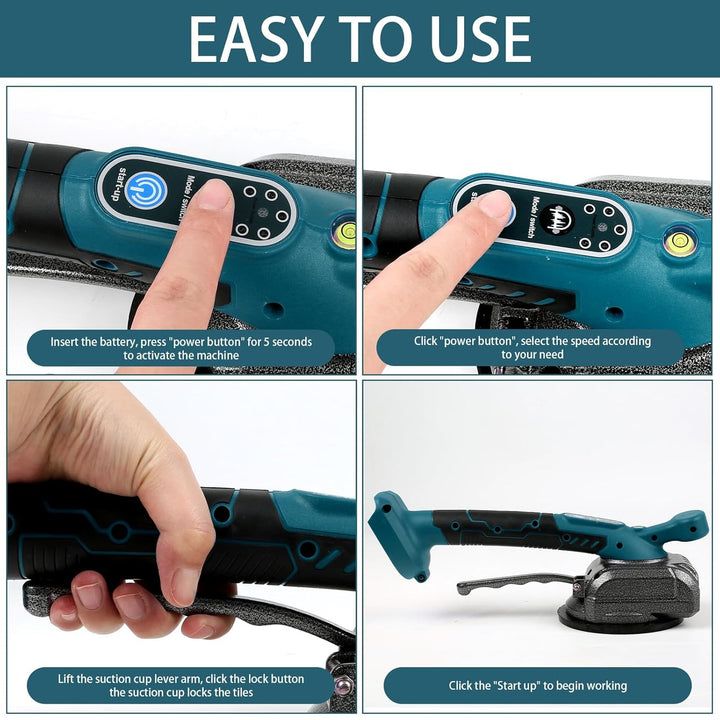 EASY TO USE

start-up
Mode / switch

Insert the battery, press "power button" for 5 seconds to activate the machine

Mode / switch

Click "power button", select the speed according to your need

Lift the suction cup lever arm, click the lock button the suction cup locks the tiles

Click the "Start up" to begin working