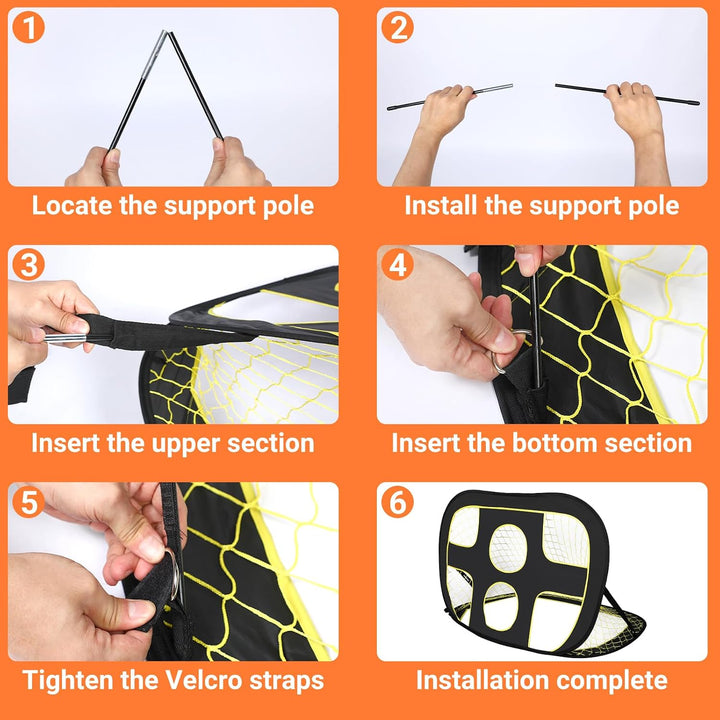 1
Locate the support pole

2
Install the support pole

3
Insert the upper section

4
Insert the bottom section

5
Tighten the Velcro straps

6
Installation complete