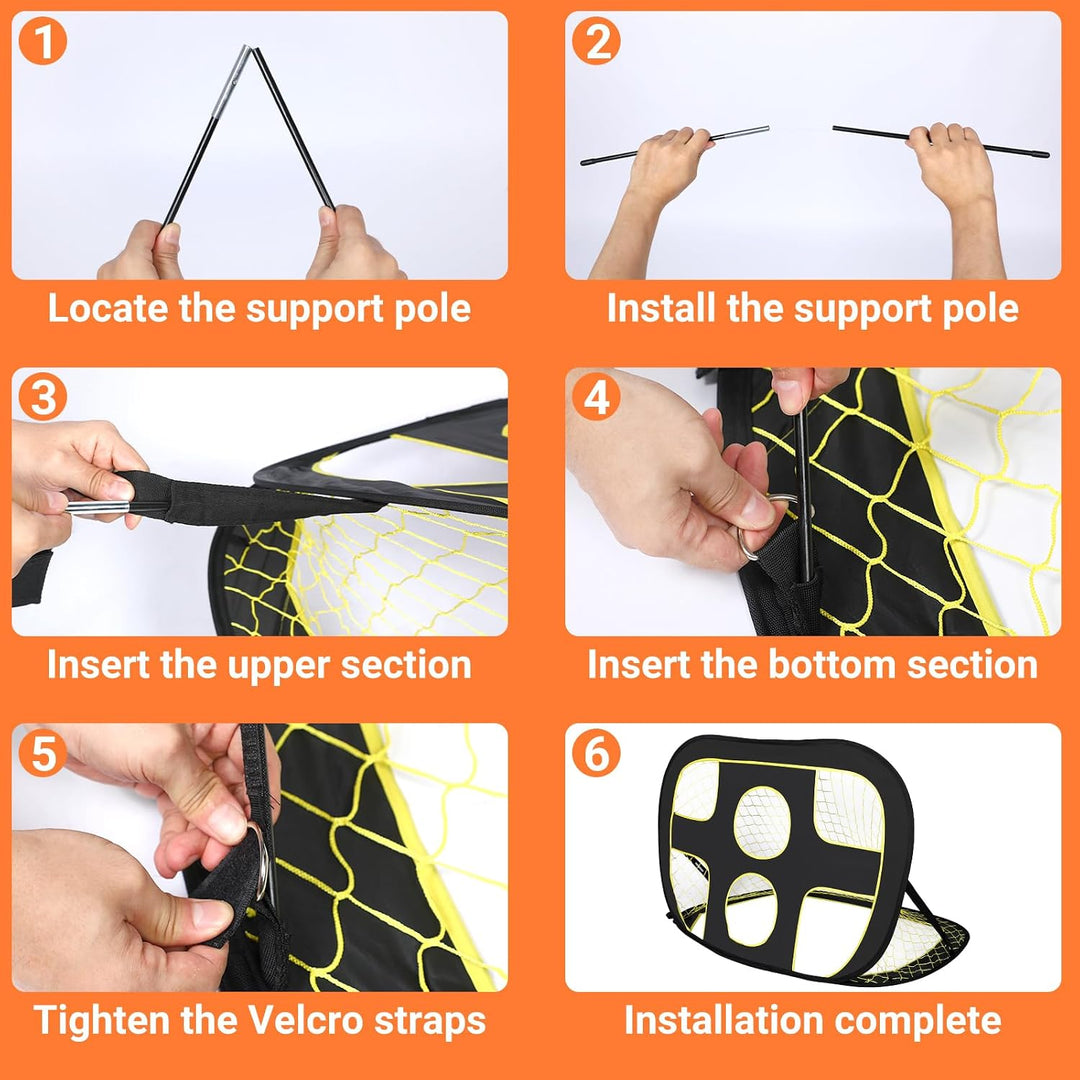 1
Locate the support pole

2
Install the support pole

3
Insert the upper section

4
Insert the bottom section

5
Tighten the Velcro straps

6
Installation complete