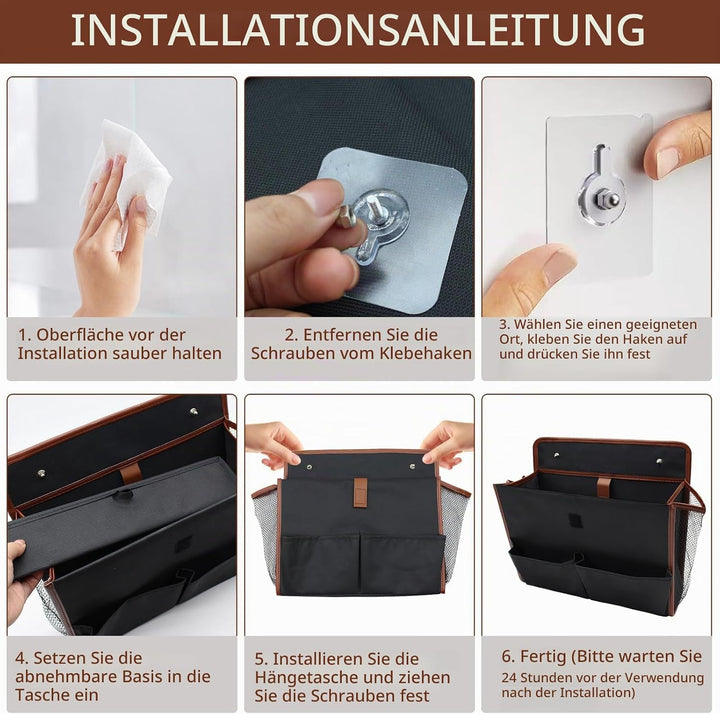 INSTALLATIONSANLEITUNG

1. Oberfläche vor der Installation sauber halten

2. Entfernen Sie die Schrauben vom Klebehaken

3. Wählen Sie einen geeigneten Ort, kleben Sie den Haken auf und drücken Sie ihn fest

4. Setzen Sie die abnehmbare Basis in die Tasche ein

5. Installieren Sie die Hängetasche und ziehen Sie die Schrauben fest

6. Fertig (Bitte warten Sie 24 Stunden vor der Verwendung nach der Installation)