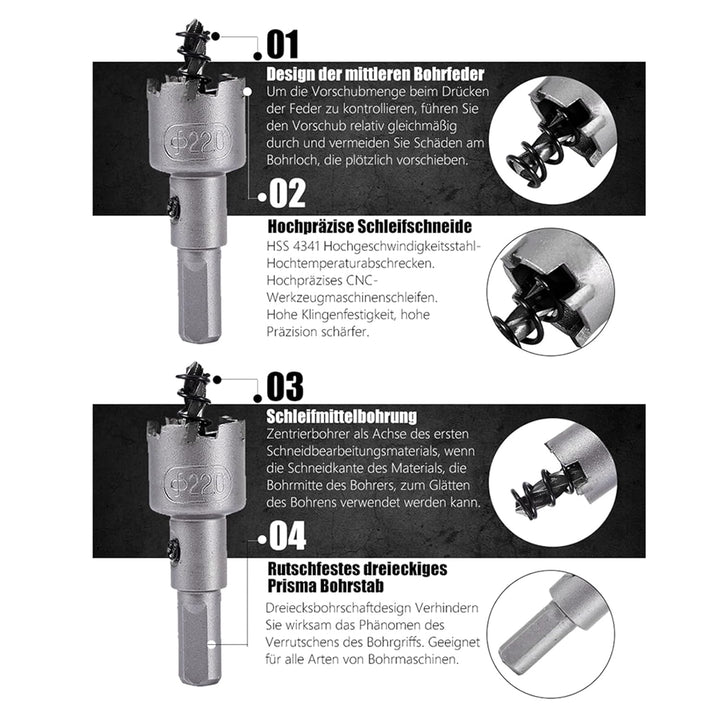 01

Design der mittleren Bohrfeder

Um die Vorschubmenge beim Drücken der Feder zu kontrollieren, führen Sie den Vorschub relativ gleichmäßig durch und vermeiden Sie Schäden am Bohrloch, die plötzlich vorschieben.

Φ22.0

02

Hochpräzise Schleifschneide

HSS 4341 Hochgeschwindigkeitsstahl-Hochtemperaturabschrecken. Hochpräzises CNC-Werkzeugmaschinenschleifen. Hohe Klingenfestigkeit, hohe Präzision schärfer.

03

Schleifmittelbohrung

Zentrierbohrer als Achse des ersten Schneidbearbeitungsmaterials, wenn die Schneidkante des Materials, die Bohrmitte des Bohrers, zum Glätten des Bohrens verwendet werden kann.

Φ22.0

04

Rutschfestes dreieckiges Prisma Bohrstab

Dreiecksbohrschaftdesign Verhindern Sie wirksam das Phänomen des Verrutschens des Bohrgriffs. Geeignet für alle Arten von Bohrmaschinen.