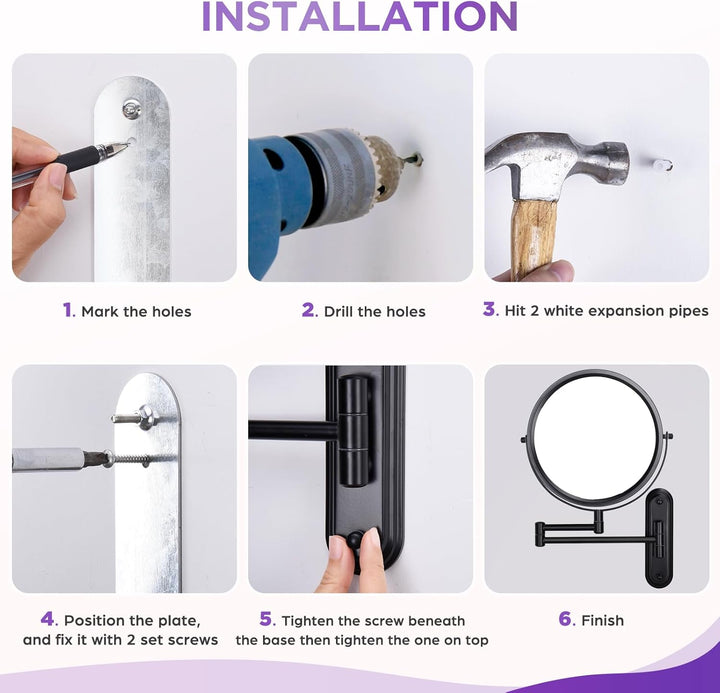 INSTALLATION

1. Mark the holes

2. Drill the holes

3. Hit 2 white expansion pipes

4. Position the plate, and fix it with 2 set screws

5. Tighten the screw beneath the base then tighten the one on top

6. Finish