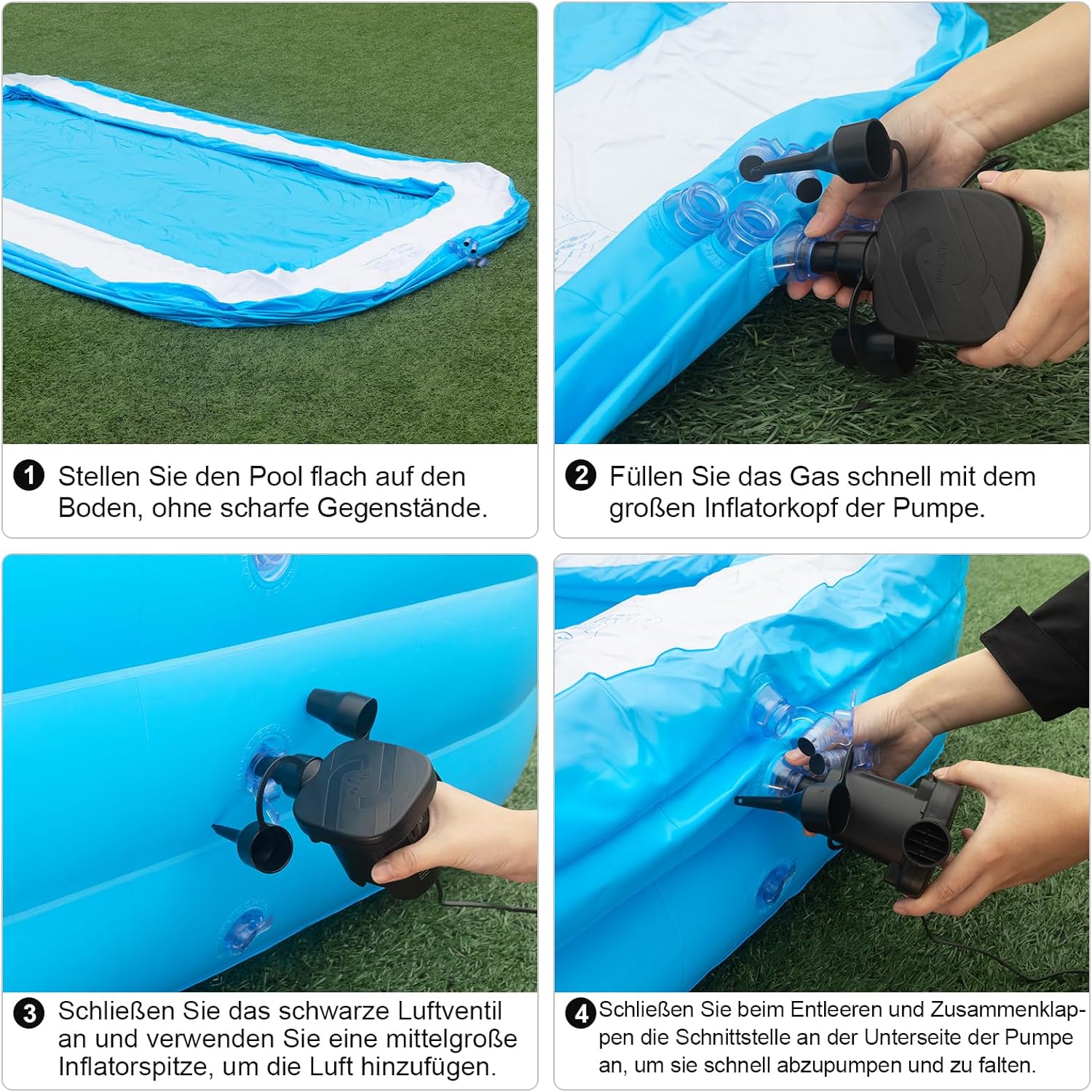 1 Stellen Sie den Pool flach auf den Boden, ohne scharfe Gegenstände.

2 Füllen Sie das Gas schnell mit dem großen Inflatorkopf der Pumpe.

3 Schließen Sie das schwarze Luftventil an und verwenden Sie eine mittelgroße Inflatorspitze, um die Luft hinzufügen.

4 Schließen Sie beim Entleeren und Zusammenklappen die Schnittstelle an der Unterseite der Pumpe an, um sie schnell abzupumpen und zu falten.