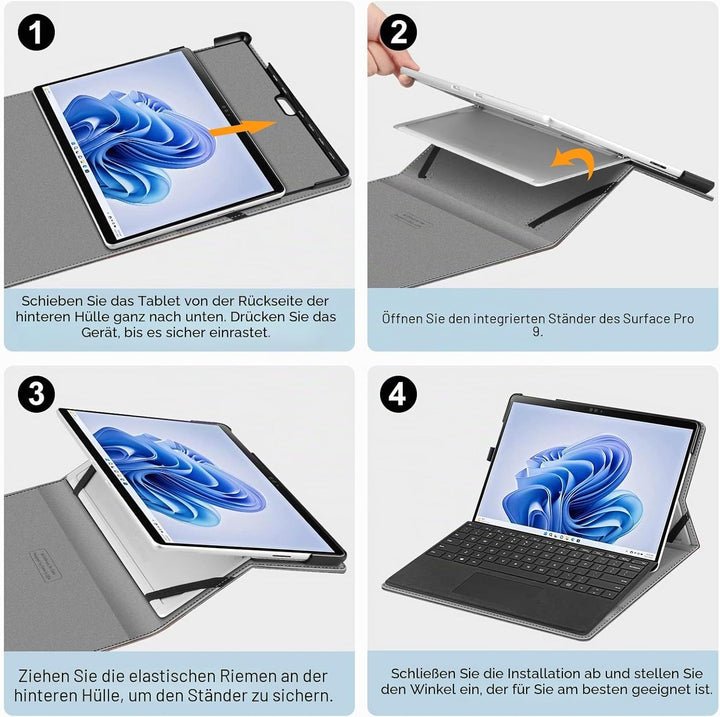 1

Schieben Sie das Tablet von der Rückseite der hinteren Hülle ganz nach unten. Drücken Sie das Gerät, bis es sicher einrastet.

2

Öffnen Sie den integrierten Ständer des Surface Pro 9.

3

Ziehen Sie die elastischen Riemen an der hinteren Hülle, um den Ständer zu sichern.

4

Schließen Sie die Installation ab und stellen Sie den Winkel ein, der für Sie am besten geeignet ist.