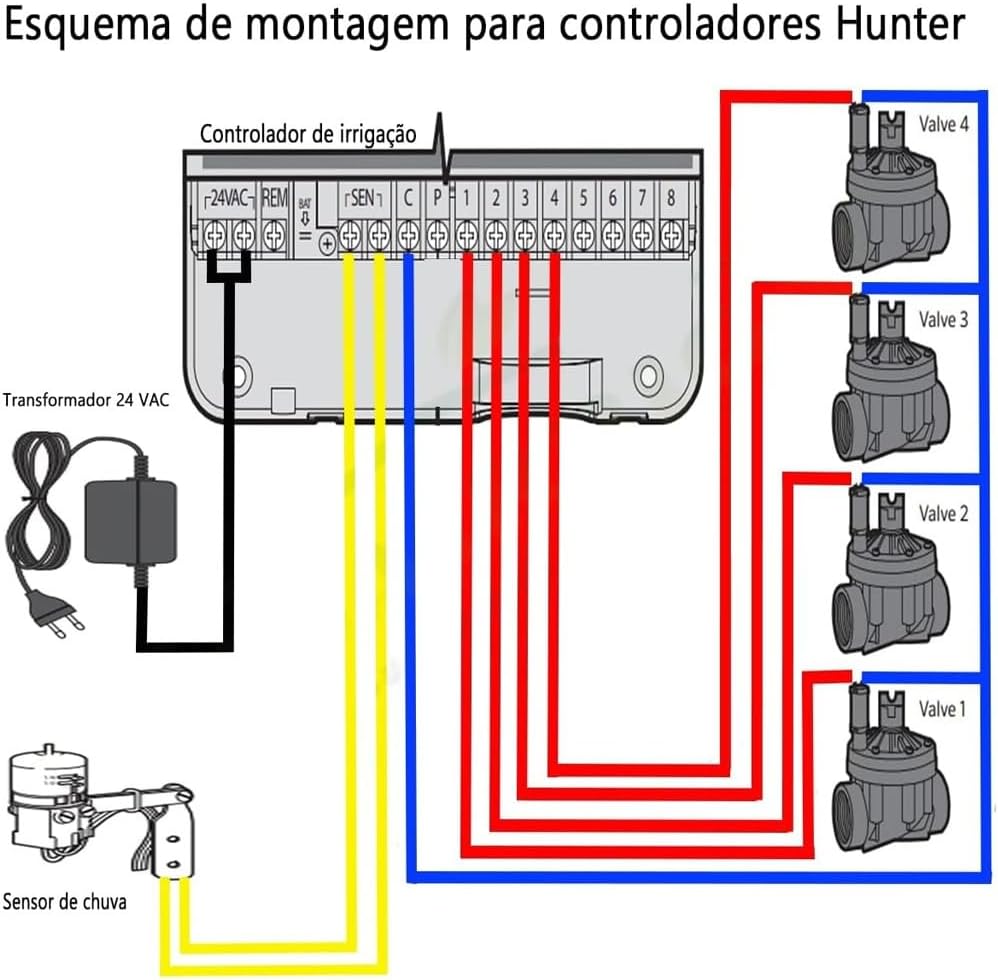 Esquema de montagem para controladores Hunter

Controlador de irrigação

24VAC REM BAT SEN C P 1 2 3 4 5 6 7 8

Transformador 24 VAC

Sensor de chuva

Valve 4

Valve 3

Valve 2

Valve 1