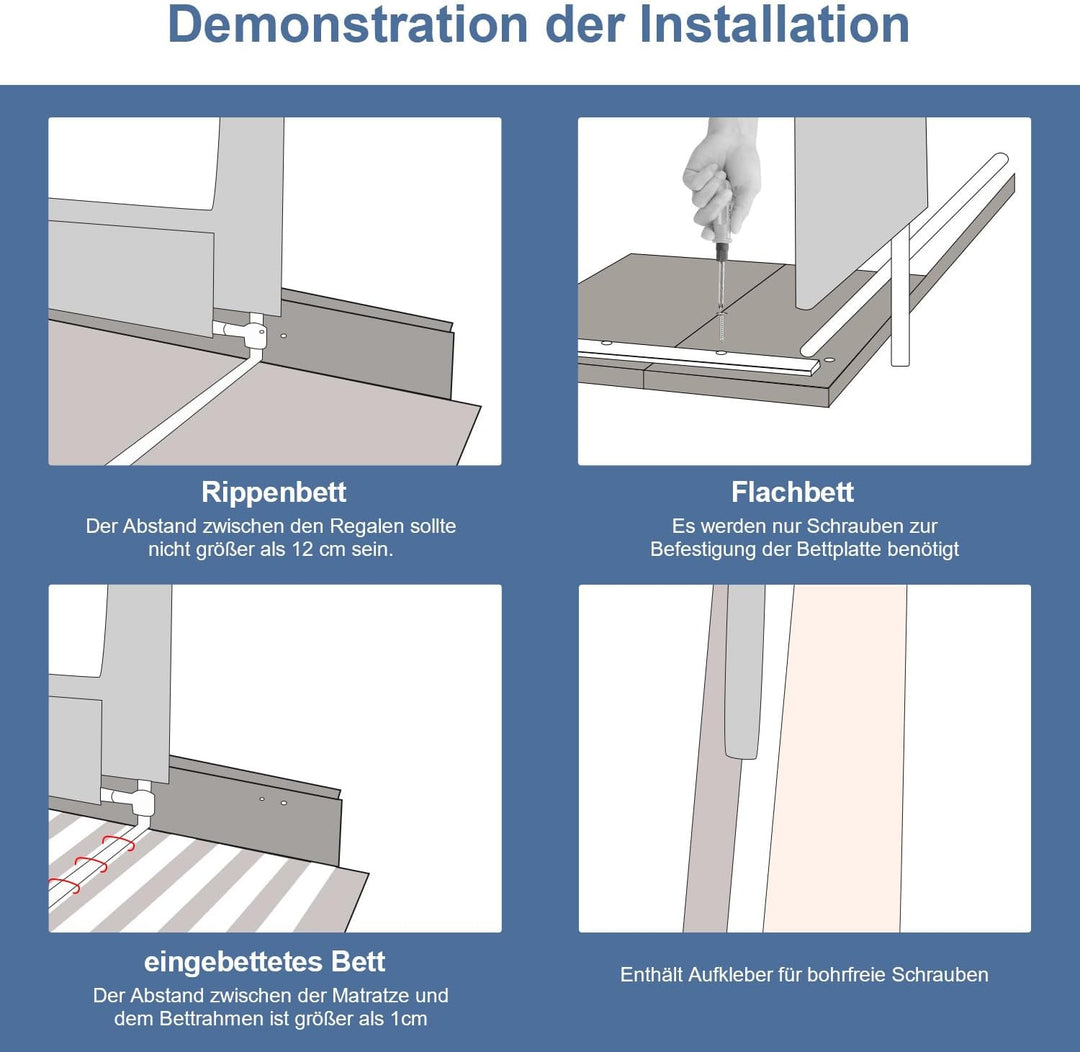 Demonstration der Installation

Rippenbett
Der Abstand zwischen den Regalen sollte nicht größer als 12 cm sein.

Flachbett
Es werden nur Schrauben zur Befestigung der Bettplatte benötigt

eingebettetes Bett
Der Abstand zwischen der Matratze und dem Bettrahmen ist größer als 1cm

Enthält Aufkleber für bohrfreie Schrauben