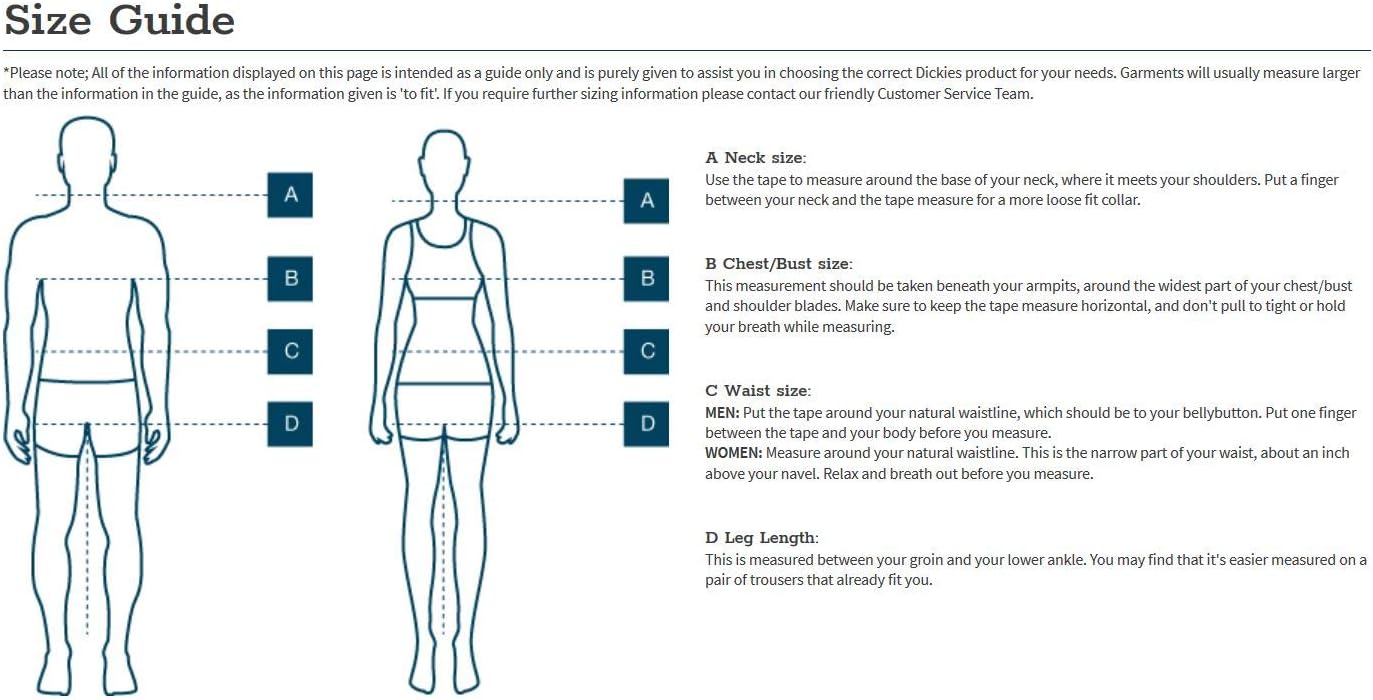 Size Guide

*Please note; All of the information displayed on this page is intended as a guide only and is purely given to assist you in choosing the correct Dickies product for your needs. Garments will usually measure larger than the information in the guide, as the information given is 'to fit'. If you require further sizing information please contact our friendly Customer Service Team.

A

B

C

D

A

B

C

D

A Neck size:
Use the tape to measure around the base of your neck, where it meets your shoulders. Put a finger between your neck and the tape measure for a more loose fit collar.

B Chest/Bust size:
This measurement should be taken beneath your armpits, around the widest part of your chest/bust and shoulder blades. Make sure to keep the tape measure horizontal, and don't pull to tight or hold your breath while measuring.

C Waist size:
MEN: Put the tape around your natural waistline, which should be to your bellybutton. Put one finger between the tape and your body before you measure.
WOMEN: Measure around your natural waistline. This is the narrow part of your waist, about an inch above your navel. Relax and breath out before you measure.

D Leg Length:
This is measured between your groin and your lower ankle. You may find that it's easier measured on a pair of trousers that already fit you.