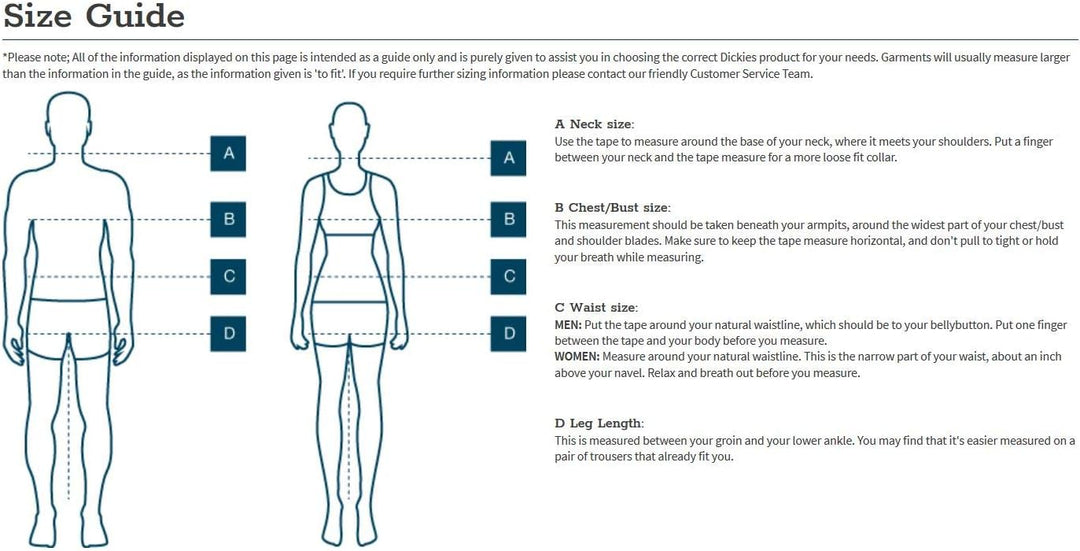 Size Guide

*Please note; All of the information displayed on this page is intended as a guide only and is purely given to assist you in choosing the correct Dickies product for your needs. Garments will usually measure larger than the information in the guide, as the information given is 'to fit'. If you require further sizing information please contact our friendly Customer Service Team.

A

B

C

D

A

B

C

D

A Neck size:
Use the tape to measure around the base of your neck, where it meets your shoulders. Put a finger between your neck and the tape measure for a more loose fit collar.

B Chest/Bust size:
This measurement should be taken beneath your armpits, around the widest part of your chest/bust and shoulder blades. Make sure to keep the tape measure horizontal, and don't pull to tight or hold your breath while measuring.

C Waist size:
MEN: Put the tape around your natural waistline, which should be to your bellybutton. Put one finger between the tape and your body before you measure.
WOMEN: Measure around your natural waistline. This is the narrow part of your waist, about an inch above your navel. Relax and breath out before you measure.

D Leg Length:
This is measured between your groin and your lower ankle. You may find that it's easier measured on a pair of trousers that already fit you.