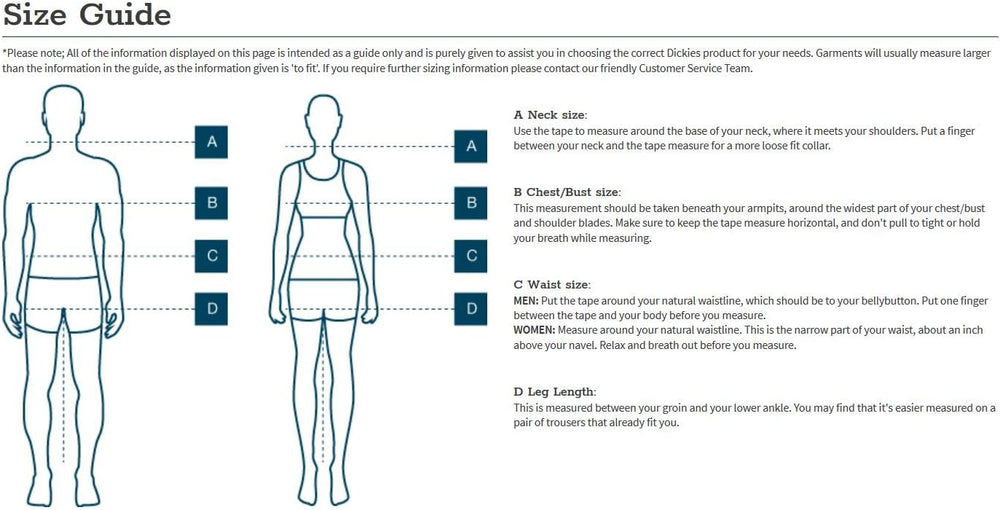 Size Guide

*Please note; All of the information displayed on this page is intended as a guide only and is purely given to assist you in choosing the correct Dickies product for your needs. Garments will usually measure larger than the information in the guide, as the information given is 'to fit'. If you require further sizing information please contact our friendly Customer Service Team.

A

B

C

D

A

B

C

D

A Neck size:
Use the tape to measure around the base of your neck, where it meets your shoulders. Put a finger between your neck and the tape measure for a more loose fit collar.

B Chest/Bust size:
This measurement should be taken beneath your armpits, around the widest part of your chest/bust and shoulder blades. Make sure to keep the tape measure horizontal, and don't pull to tight or hold your breath while measuring.

C Waist size:
MEN: Put the tape around your natural waistline, which should be to your bellybutton. Put one finger between the tape and your body before you measure.
WOMEN: Measure around your natural waistline. This is the narrow part of your waist, about an inch above your navel. Relax and breath out before you measure.

D Leg Length:
This is measured between your groin and your lower ankle. You may find that it's easier measured on a pair of trousers that already fit you.