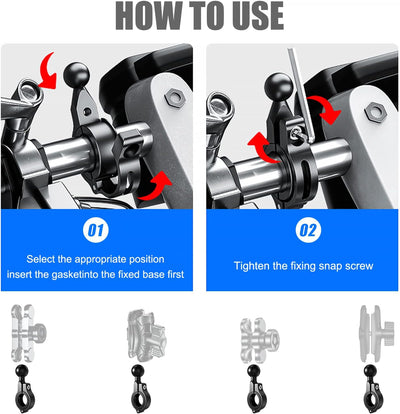 HOW TO USE

01

Select the appropriate position insert the gasketinto the fixed base first

02

Tighten the fixing snap screw