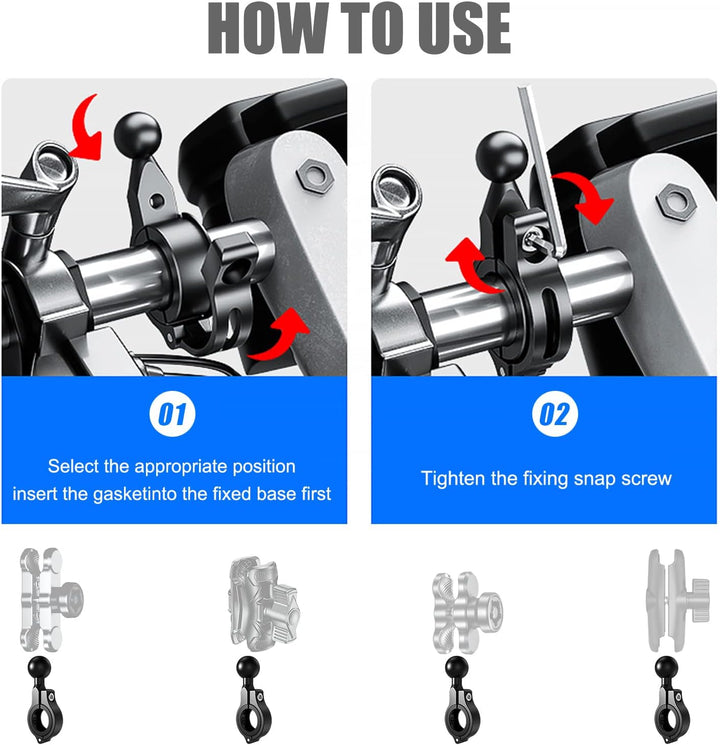 HOW TO USE

01

Select the appropriate position insert the gasketinto the fixed base first

02

Tighten the fixing snap screw