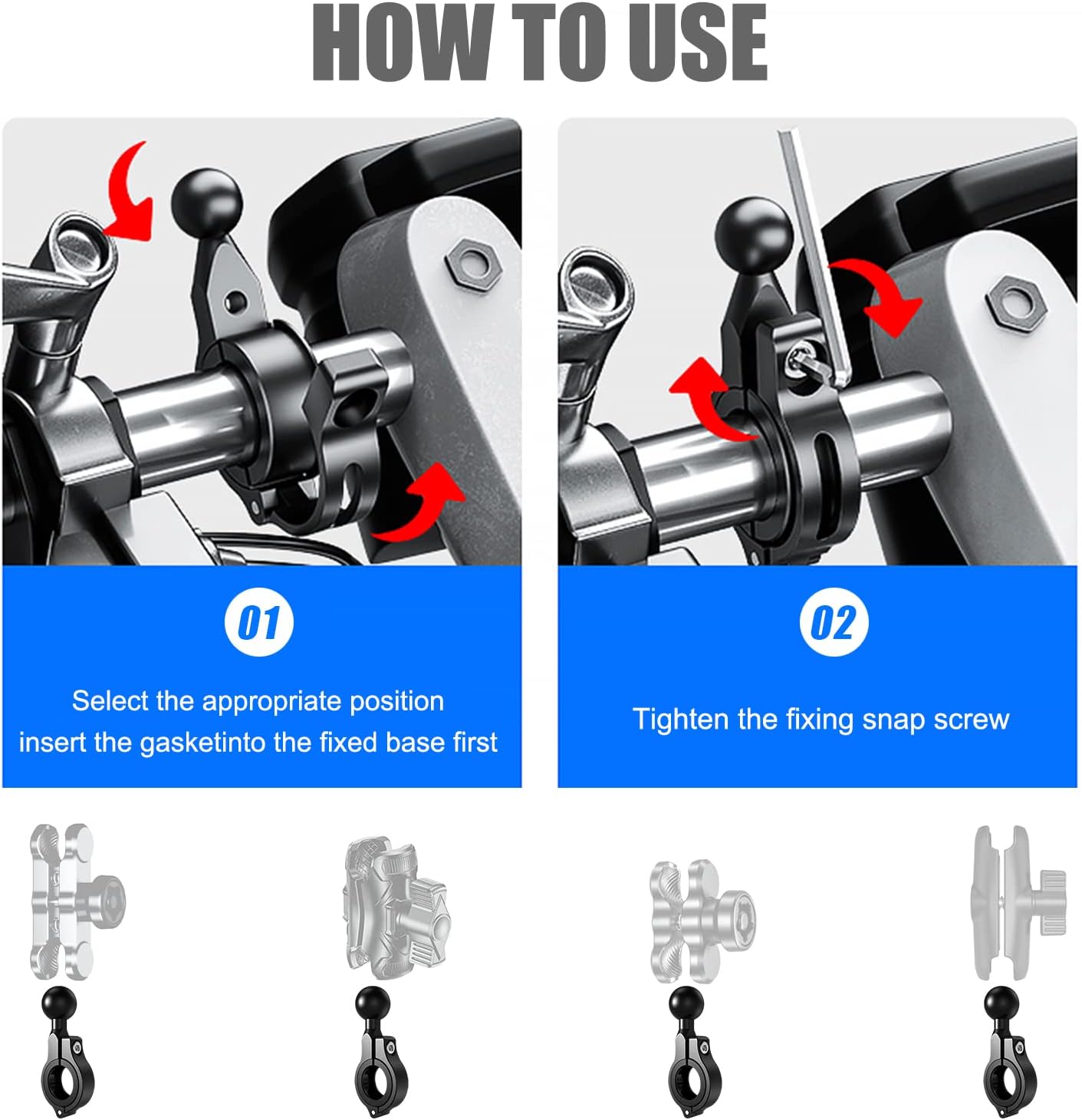 HOW TO USE

01

Select the appropriate position insert the gasketinto the fixed base first

02

Tighten the fixing snap screw