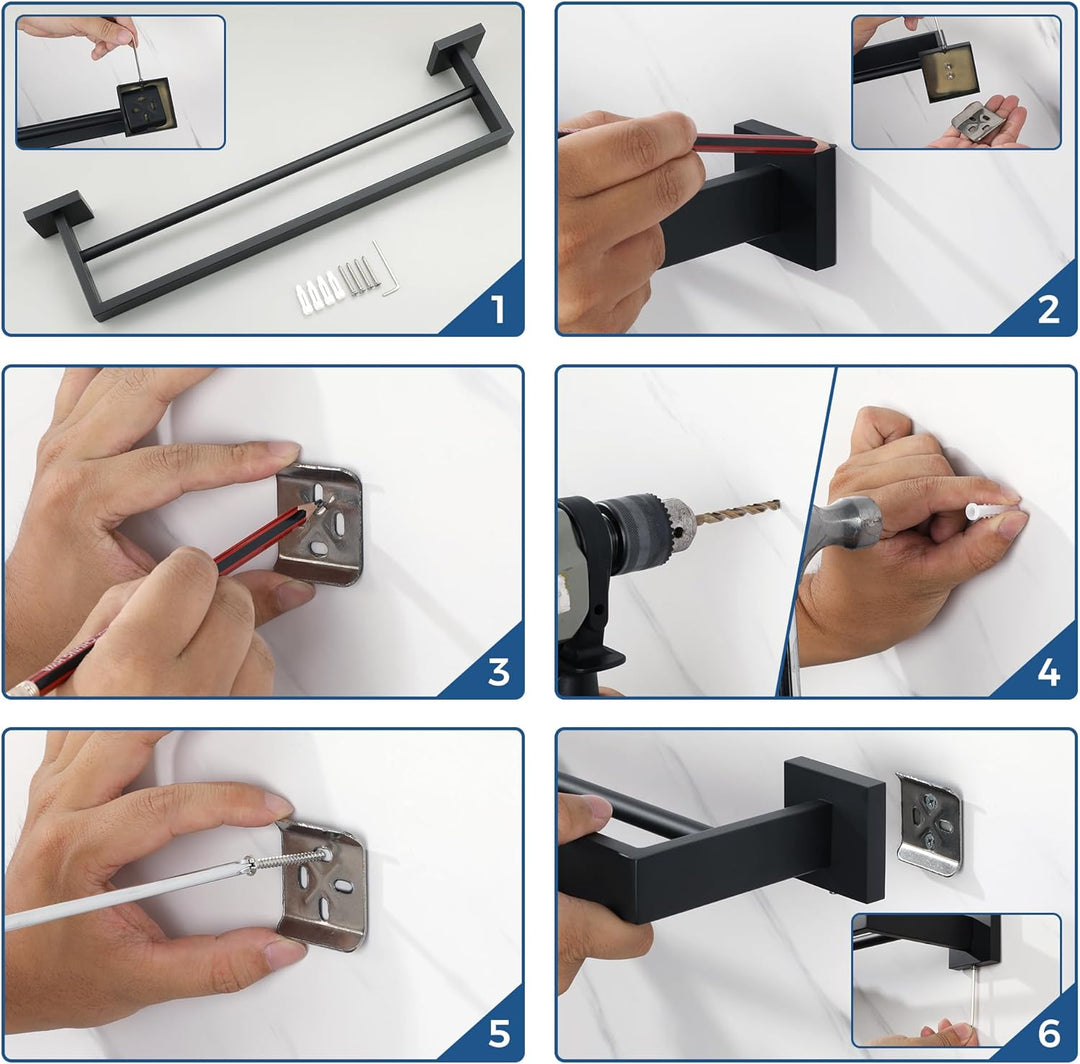 1

2

3

4

5

6