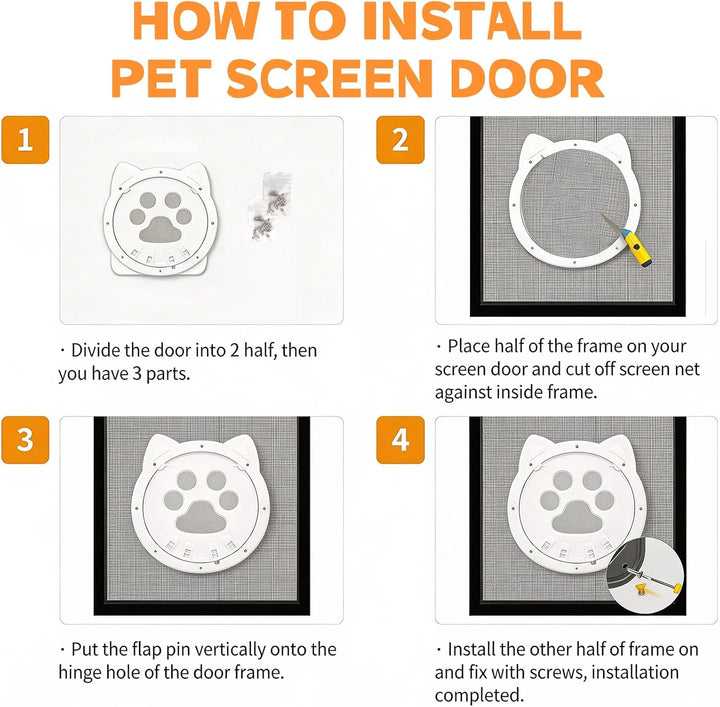 HOW TO INSTALL PET SCREEN DOOR

1

· Divide the door into 2 half, then you have 3 parts.

2

· Place half of the frame on your screen door and cut off screen net against inside frame.

3

· Put the flap pin vertically onto the hinge hole of the door frame.

4

· Install the other half of frame on and fix with screws, installation completed.