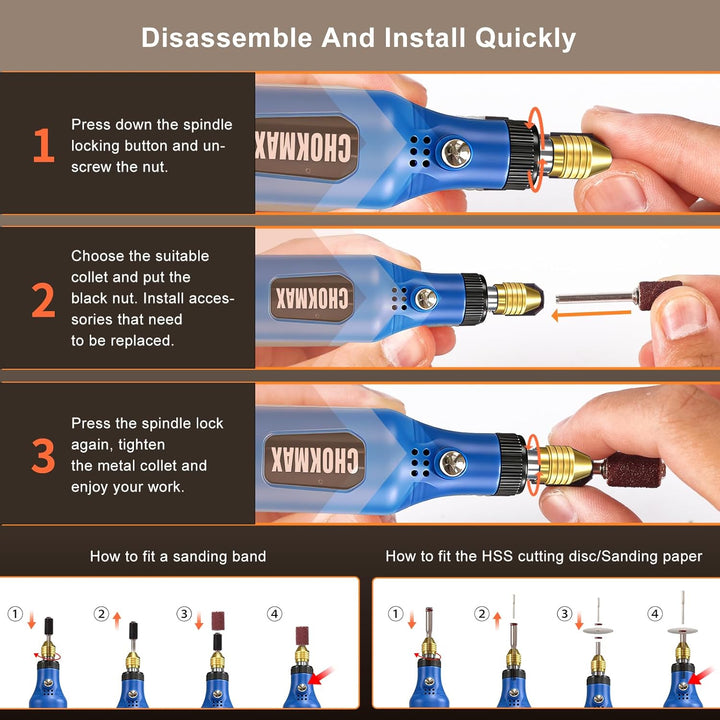 Disassemble And Install Quickly

1 Press down the spindle locking button and unscrew the nut.

CHOKMAX

2 Choose the suitable collet and put the black nut. Install accessories that need to be replaced.

CHOKMAX

3 Press the spindle lock again, tighten the metal collet and enjoy your work.

CHOKMAX

How to fit a sanding band

① ② ③ ④

How to fit the HSS cutting disc/Sanding paper

① ② ③ ④