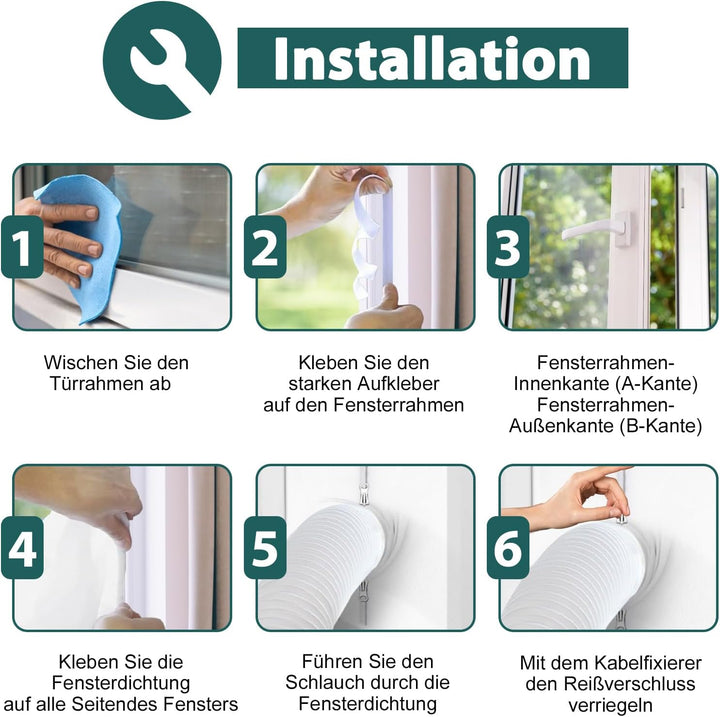 Installation

1

Wischen Sie den Türrahmen ab

2

Kleben Sie den starken Aufkleber auf den Fensterrahmen

3

Fensterrahmen-Innenkante (A-Kante) Fensterrahmen-Außenkante (B-Kante)

4

Kleben Sie die Fensterdichtung auf alle Seitendes Fensters

5

Führen Sie den Schlauch durch die Fensterdichtung

6

Mit dem Kabelfixierer den Reißverschluss verriegeln