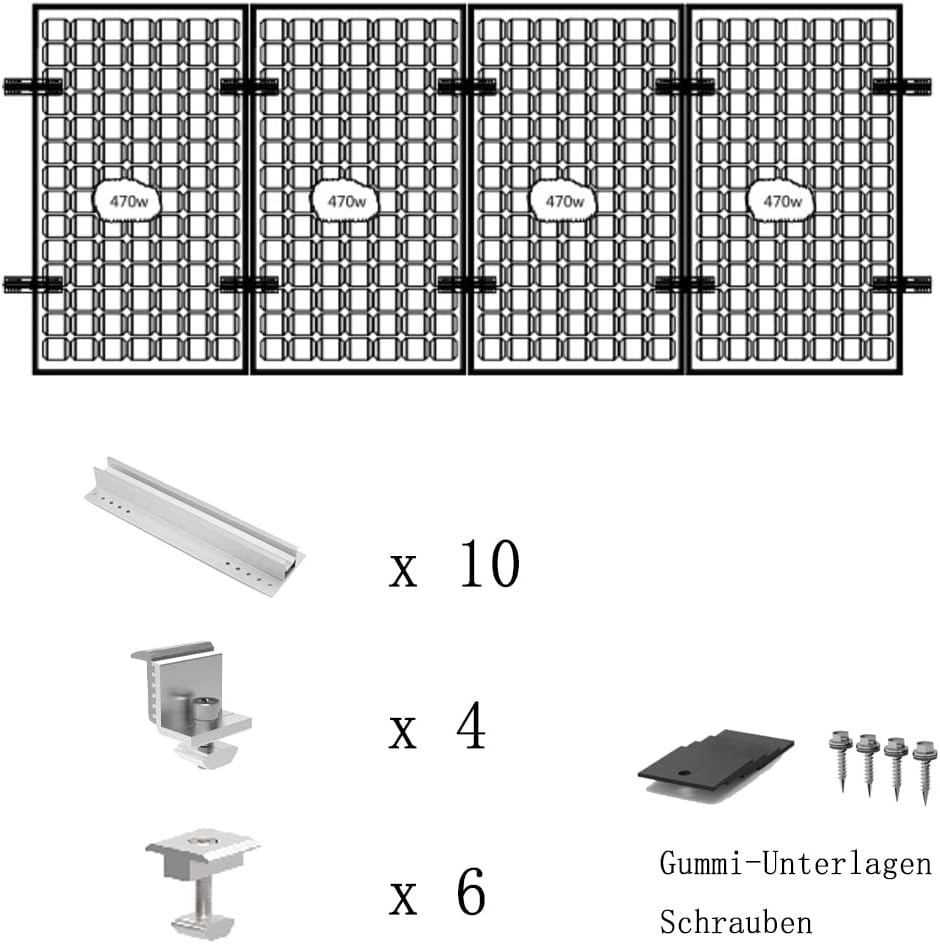 470w

470w

470w

470w

x 10

x 4

x 6

Gummi-Unterlagen

Schrauben