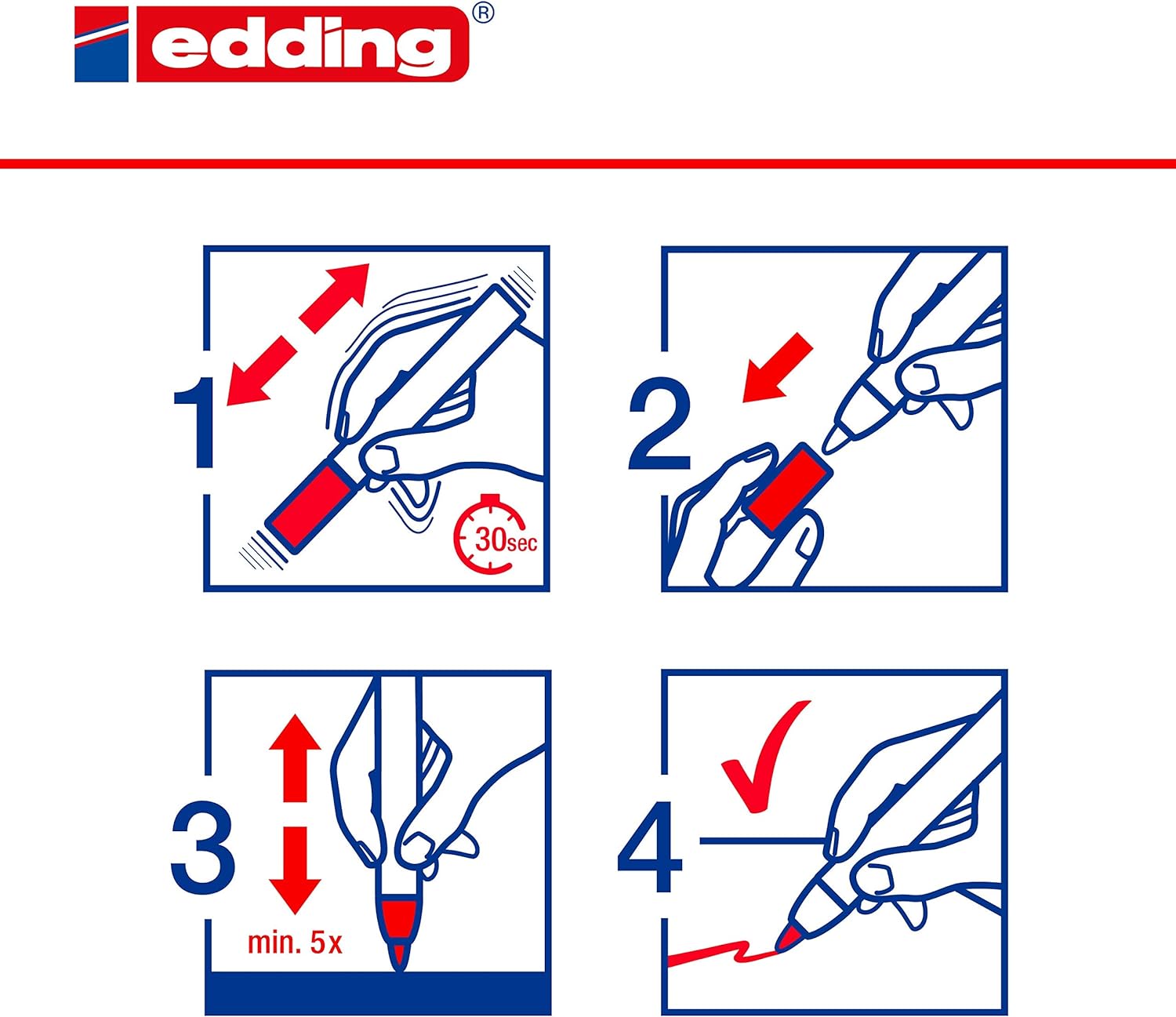 edding®

1

30sec

2

3

min. 5x

4