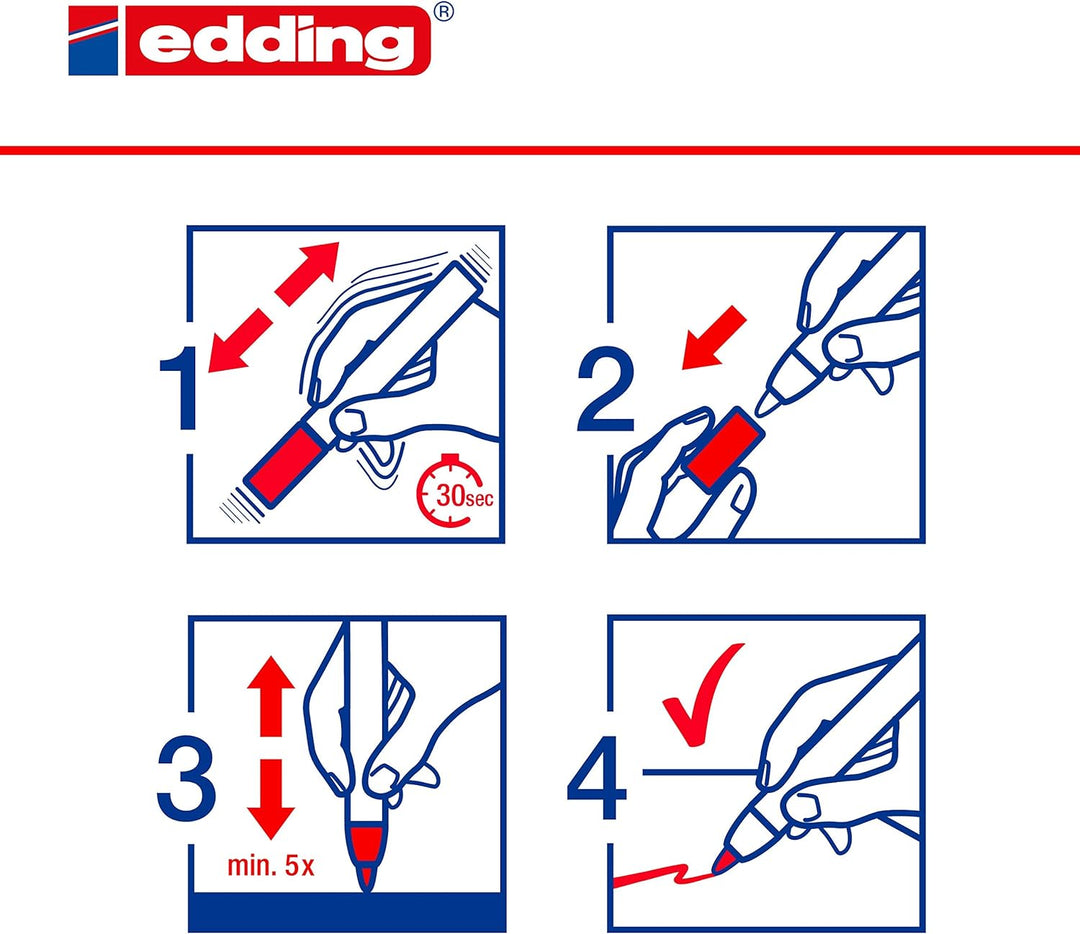 edding®

1

30sec

2

3

min. 5x

4