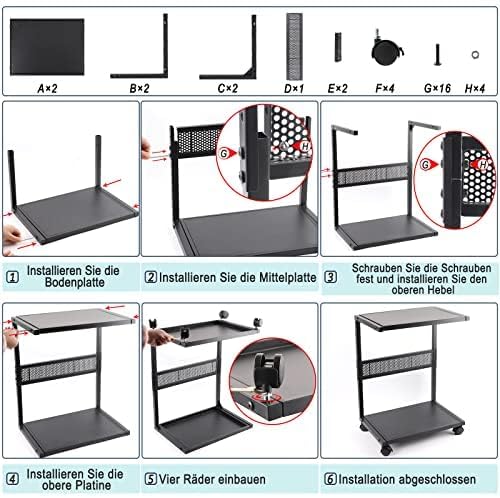 A×2 B×2 C×2 D×1 E×2 F×4 G×16 H×4

G H

G H

1 Installieren Sie die Bodenplatte

2 Installieren Sie die Mittelplatte

3 Schrauben Sie die Schrauben fest und installieren Sie den oberen Hebel

4 Installieren Sie die obere Platine

5 Vier Räder einbauen

6 Installation abgeschlossen