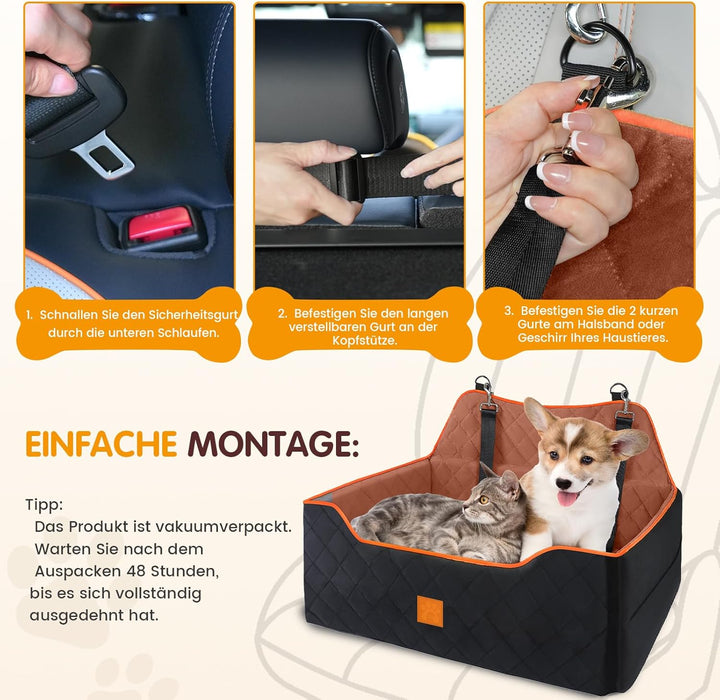 1. Schnallen Sie den Sicherheitsgurt durch die unteren Schlaufen.

2. Befestigen Sie den langen verstellbaren Gurt an der Kopfstütze.

3. Befestigen Sie die 2 kurzen Gurte am Halsband oder Geschirr Ihres Haustieres.

EINFACHE MONTAGE:

Tipp:
Das Produkt ist vakuumverpackt. Warten Sie nach dem Auspacken 48 Stunden, bis es sich vollständig ausgedehnt hat.