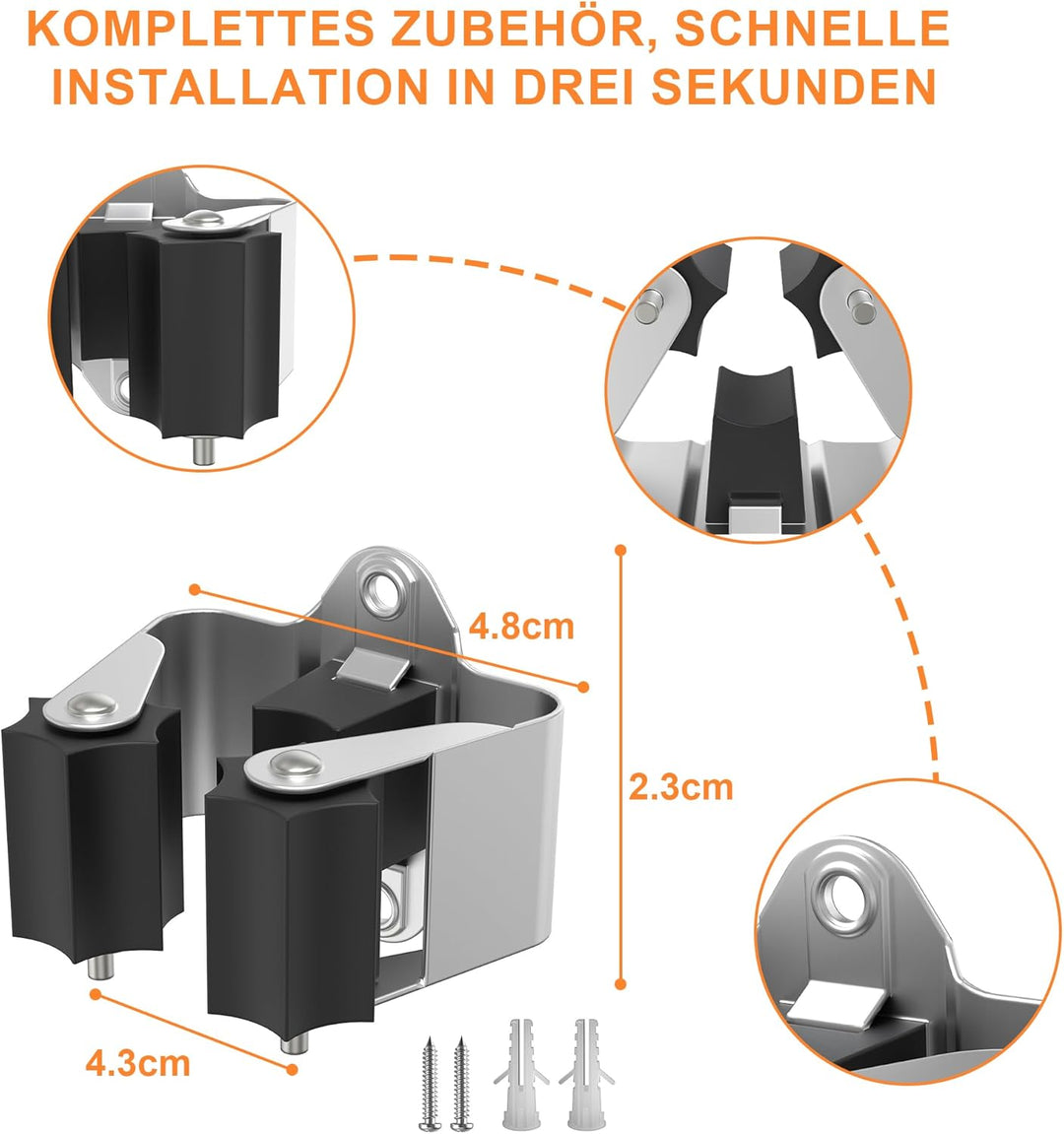 KOMPLETTES ZUBEHÖR, SCHNELLE INSTALLATION IN DREI SEKUNDEN

4.8cm

2.3cm

4.3cm