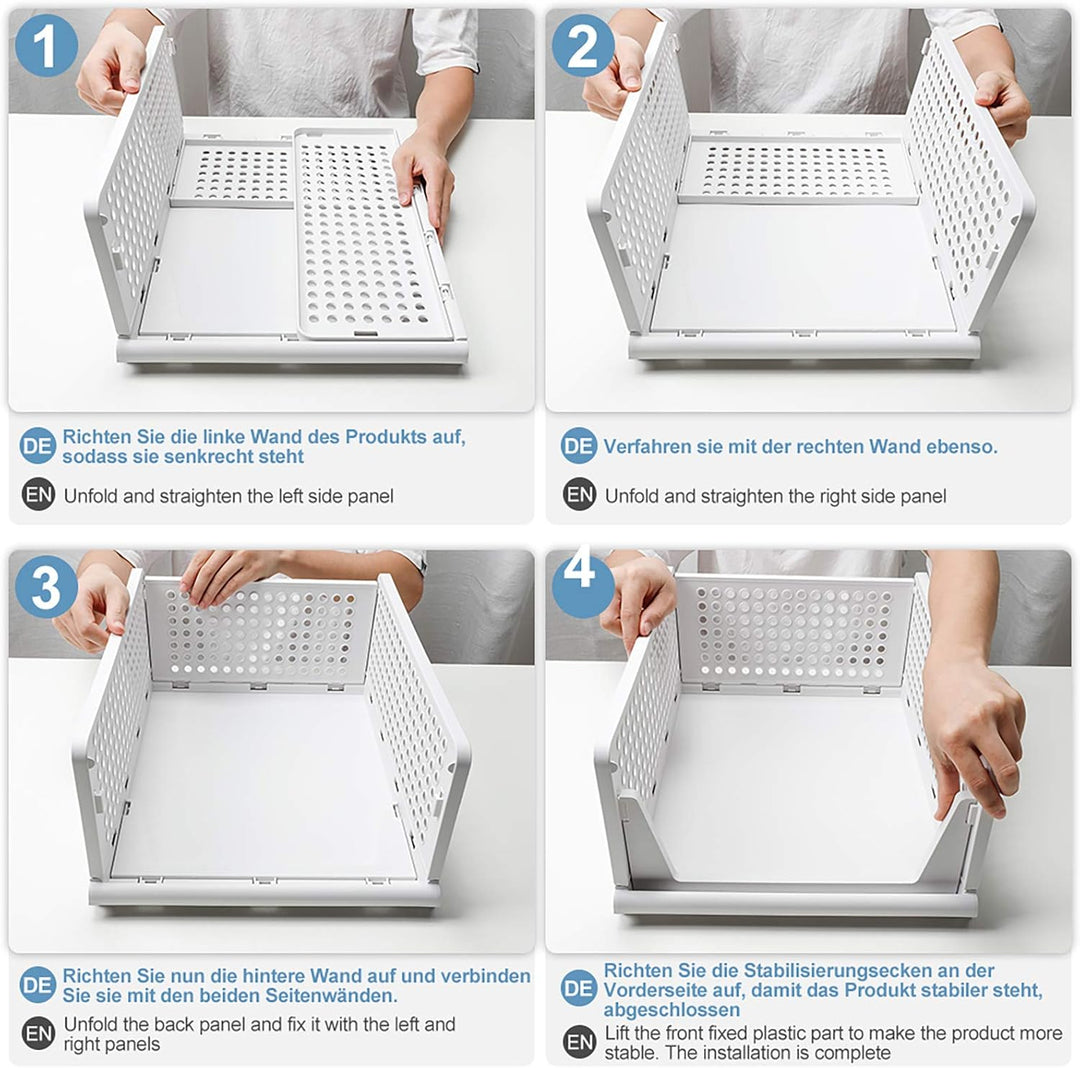 1

DE Richten Sie die linke Wand des Produkts auf, sodass sie senkrecht steht

EN Unfold and straighten the left side panel

2

DE Verfahren sie mit der rechten Wand ebenso.

EN Unfold and straighten the right side panel

3

DE Richten Sie nun die hintere Wand auf und verbinden Sie sie mit den beiden Seitenwänden.

EN Unfold the back panel and fix it with the left and right panels

4

DE Richten Sie die Stabilisierungsecken an der Vorderseite auf, damit das Produkt stabiler steht, abgeschlossen

EN Lift the front fixed plastic part to make the product more stable. The installation is complete